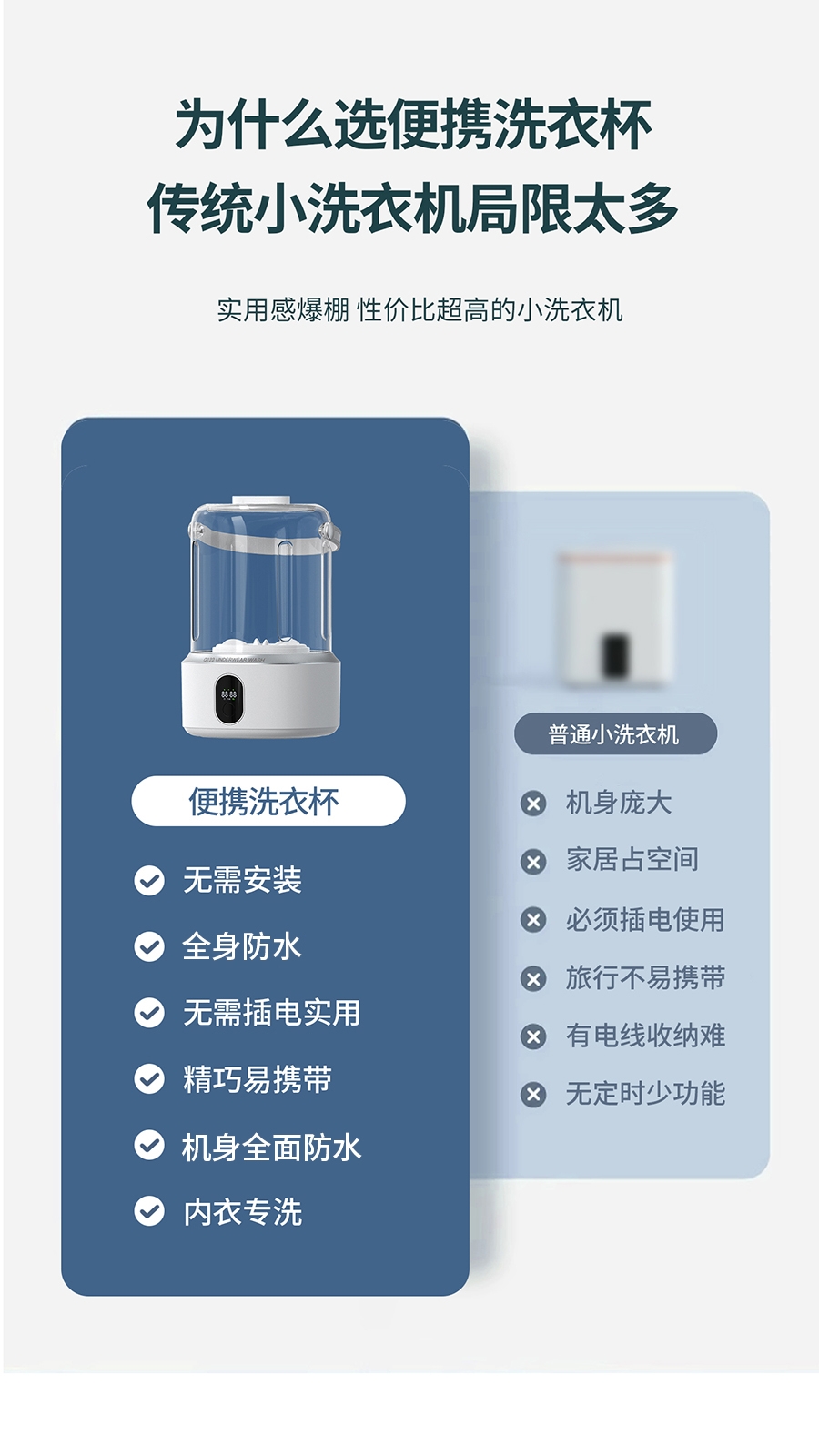 为什么选便携洗衣杯
传统小洗衣机局限太多

实用感爆棚 性价比超高的小洗衣机

便携洗衣杯

无需安装

全身防水

无需插电实用

精巧易携带

机身全面防水

内衣专洗

普通小洗衣机

机身庞大

家居占空间

必须插电使用

旅行不易携带

有电线收纳难

无定时少功能