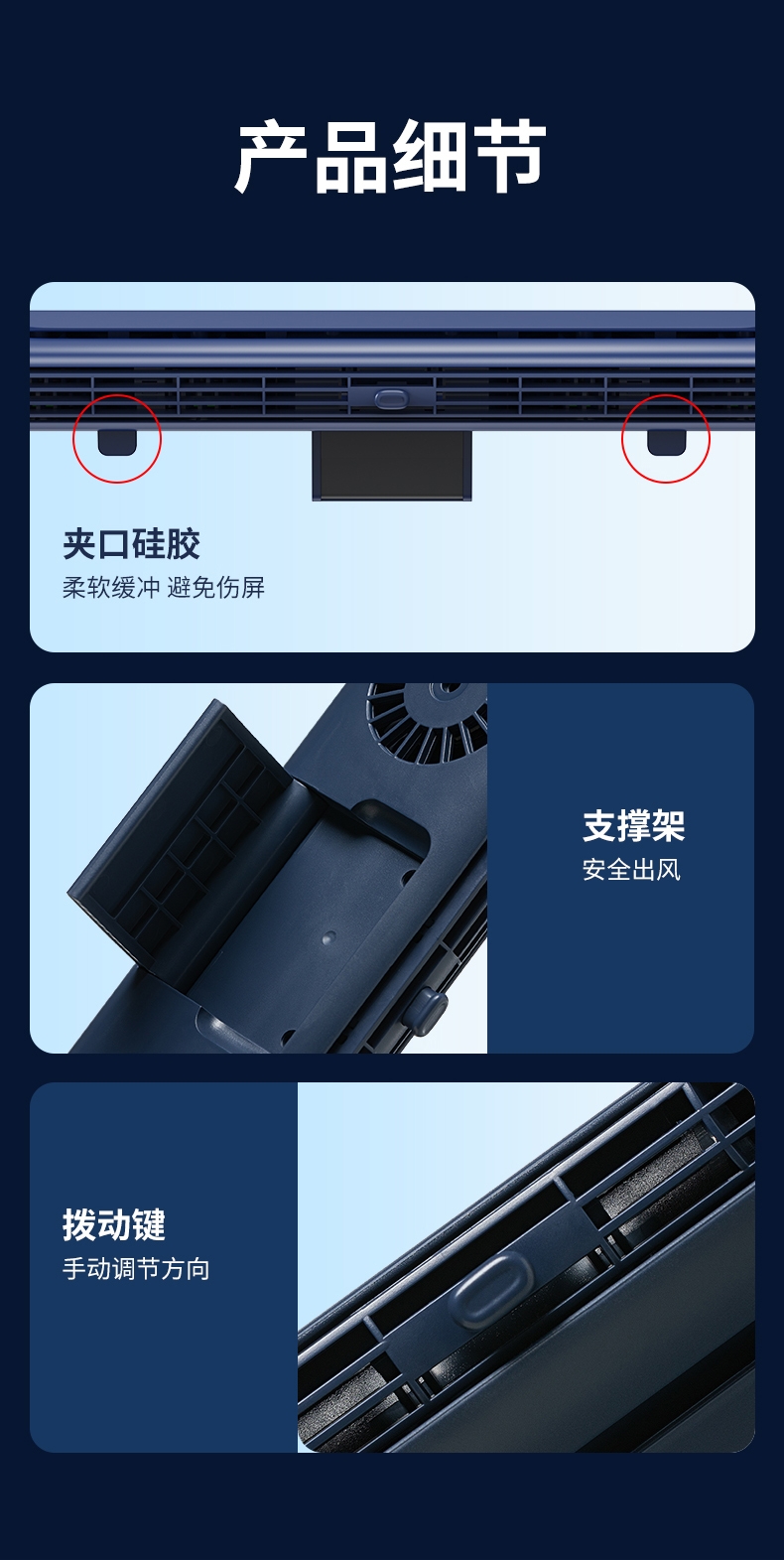 产品细节

夹口硅胶
柔软缓冲 避免伤屏

支撑架
安全出风

拨动键
手动调节方向