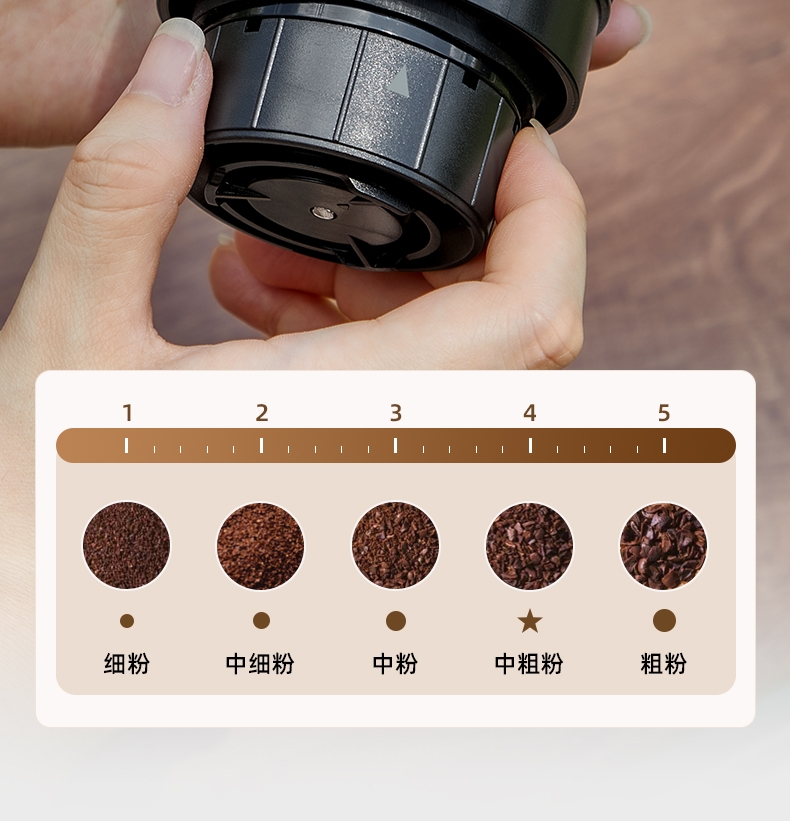 1 2 3 4 5

细粉 中细粉 中粉 中粗粉 粗粉