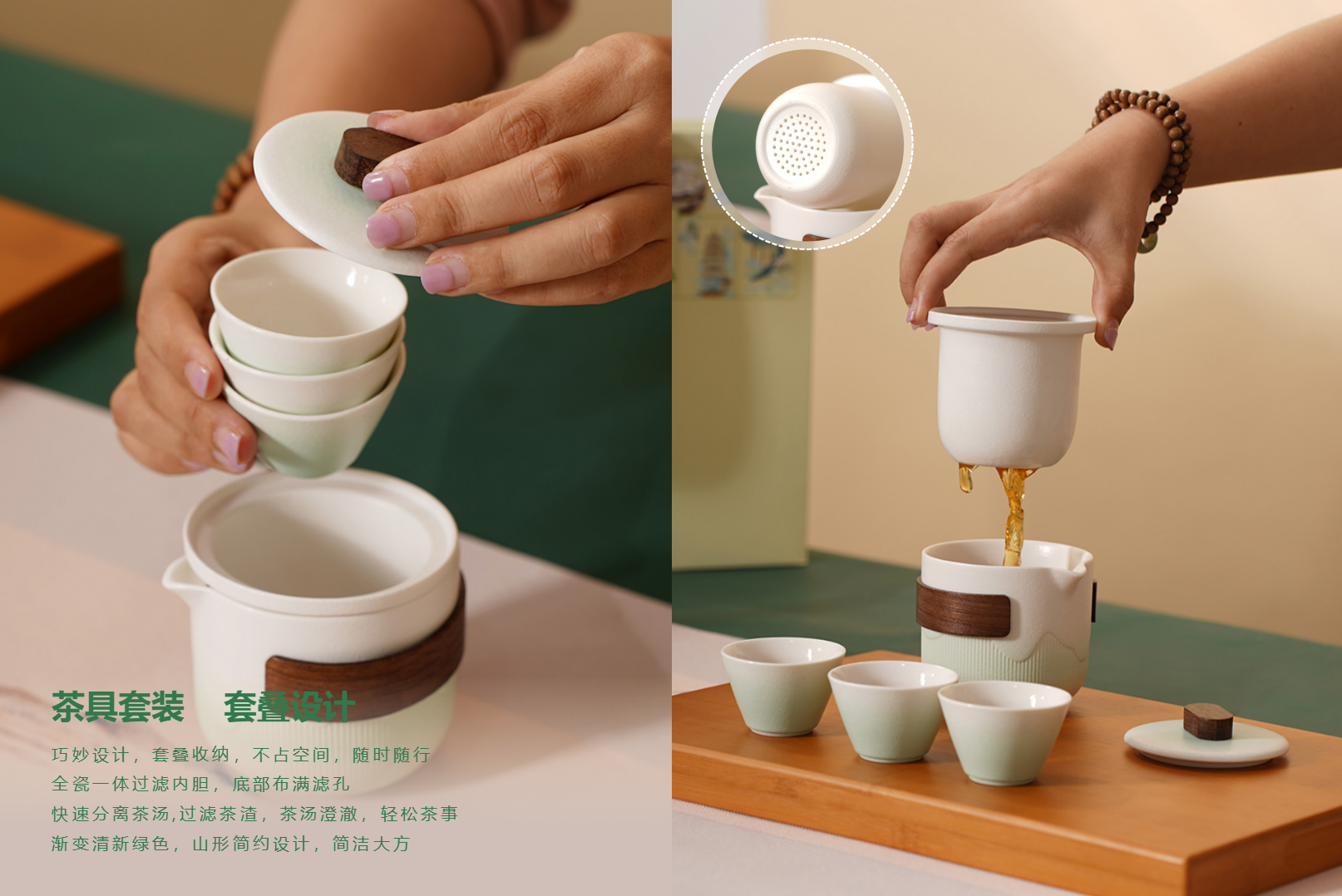 茶具套装　套叠设计

巧妙设计，套叠收纳，不占空间，随时随行
全瓷一体过滤内胆，底部布满滤孔
快速分离茶汤,过滤茶渣，茶汤澄澈，轻松茶事
渐变清新绿色，山形简约设计，简洁大方