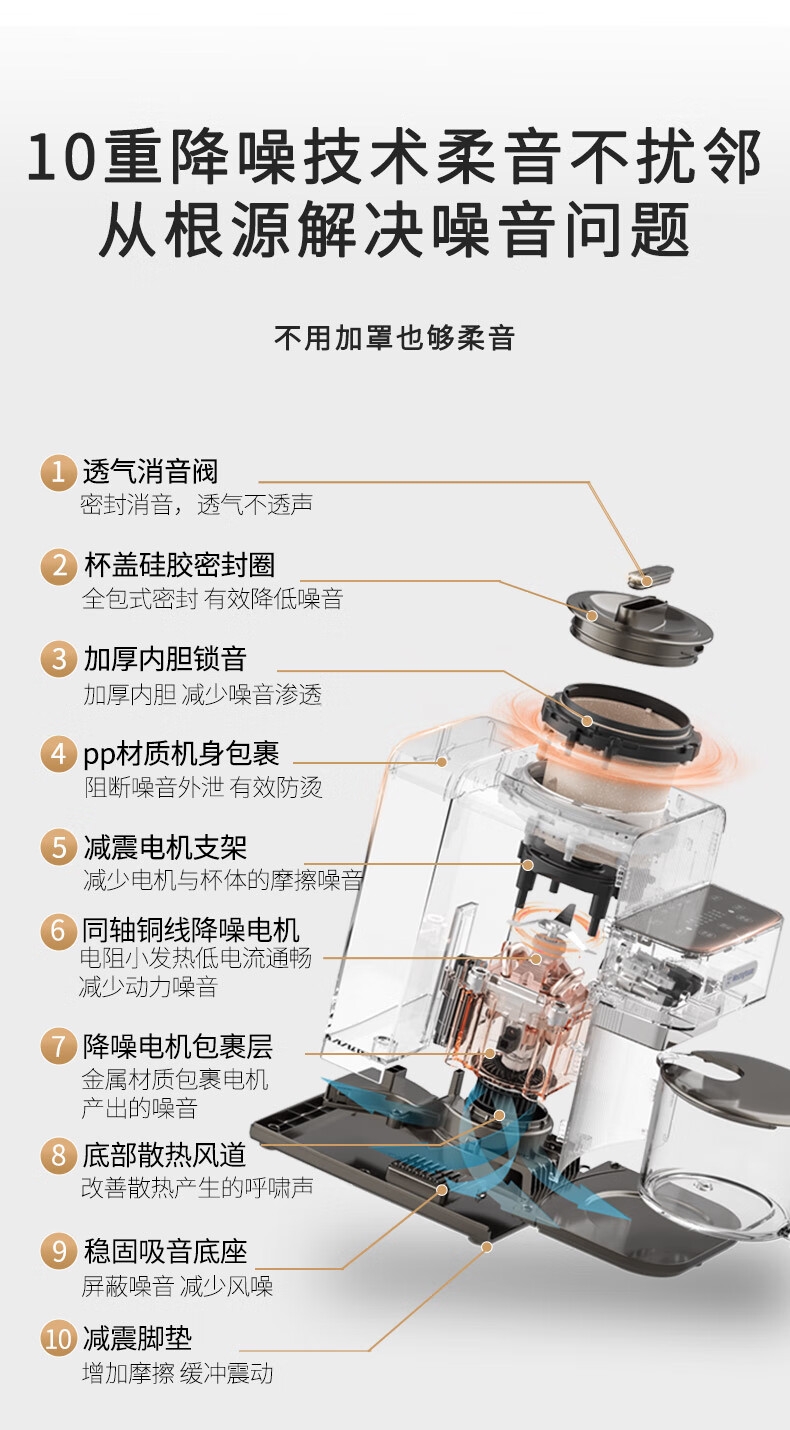 10重降噪技术柔音不扰邻
从根源解决噪音问题

不用加罩也够柔音

1 透气消音阀
密封消音，透气不透声

2 杯盖硅胶密封圈
全包式密封 有效降低噪音

3 加厚内胆锁音
加厚内胆 减少噪音渗透

4 pp材质机身包裹
阻断噪音外泄 有效防烫

5 减震电机支架
减少电机与杯体的摩擦噪音

6 同轴铜线降噪电机
电阻小发热低电流通畅
减少动力噪音

7 降噪电机包裹层
金属材质包裹电机
产出的噪音

8 底部散热风道
改善散热产生的呼啸声

9 稳固吸音底座
屏蔽噪音 减少风噪

10 减震脚垫
增加摩擦 缓冲震动