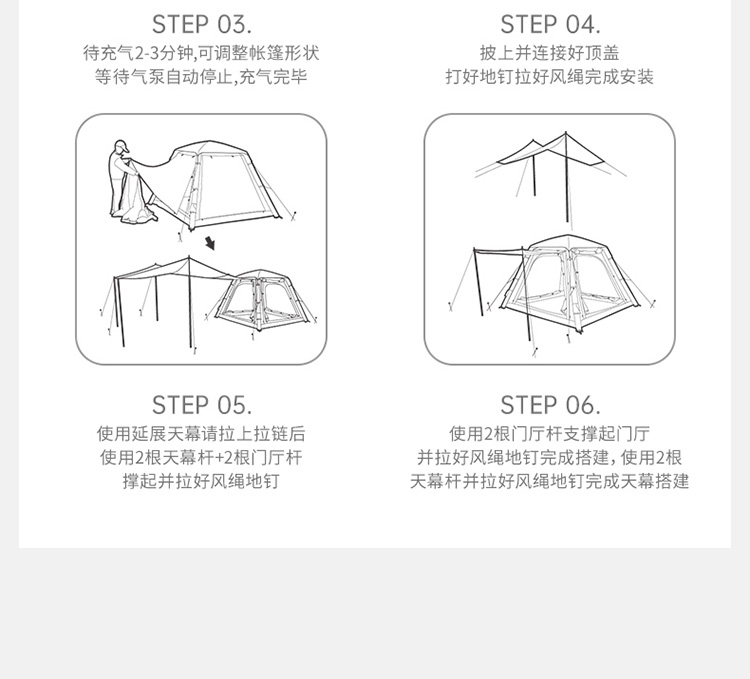 STEP 03.
待充气2-3分钟,可调整帐篷形状
等待气泵自动停止,充气完毕

STEP 04.
披上并连接好顶盖
打好地钉拉好风绳完成安装

STEP 05.
使用延展天幕请拉上拉链后
使用2根天幕杆+2根门厅杆
撑起并拉好风绳地钉

STEP 06.
使用2根门厅杆支撑起门厅
并拉好风绳地钉完成搭建,使用2根
天幕杆并拉好风绳地钉完成天幕搭建