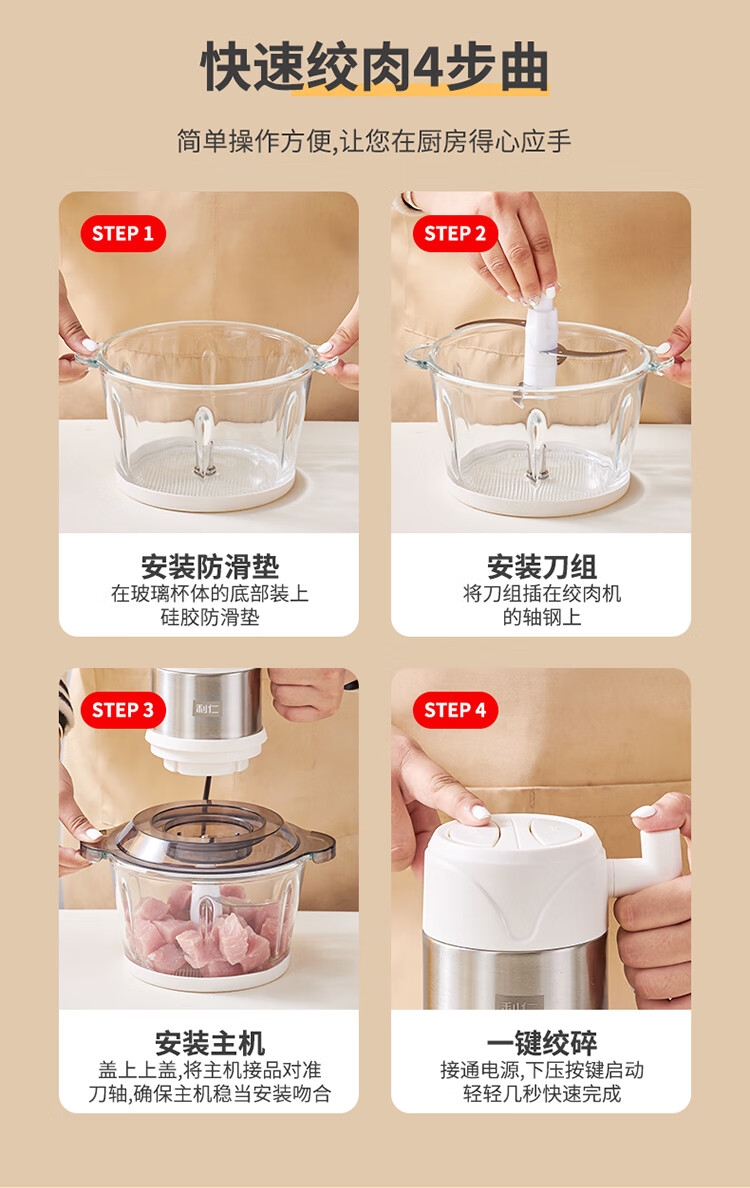 快速绞肉4步曲

简单操作方便,让您在厨房得心应手

STEP 1

安装防滑垫

在玻璃杯体的底部装上硅胶防滑垫

STEP 2

安装刀组

将刀组插在绞肉机的轴钢上

STEP 3

利仁

安装主机

盖上上盖,将主机接品对准刀轴,确保主机稳当安装吻合

STEP 4

利仁

一键绞碎

接通电源,下压按键启动轻轻几秒快速完成