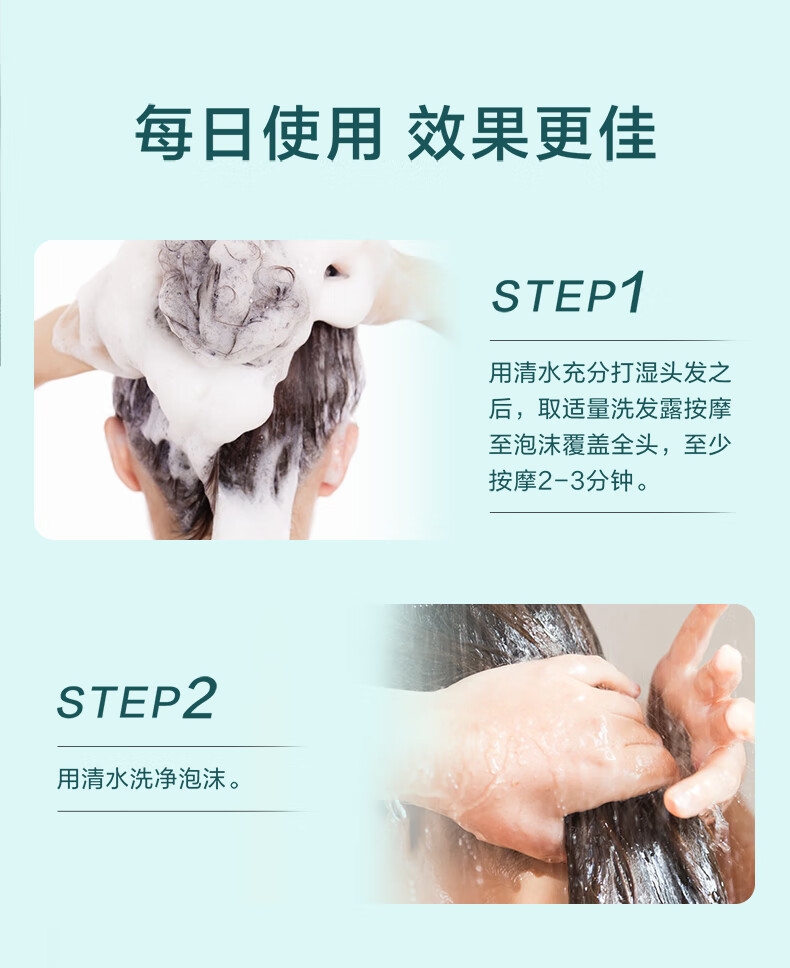 每日使用 效果更佳

STEP1

用清水充分打湿头发之后，取适量洗发露按摩至泡沫覆盖全头，至少按摩2-3分钟。

STEP2

用清水洗净泡沫。