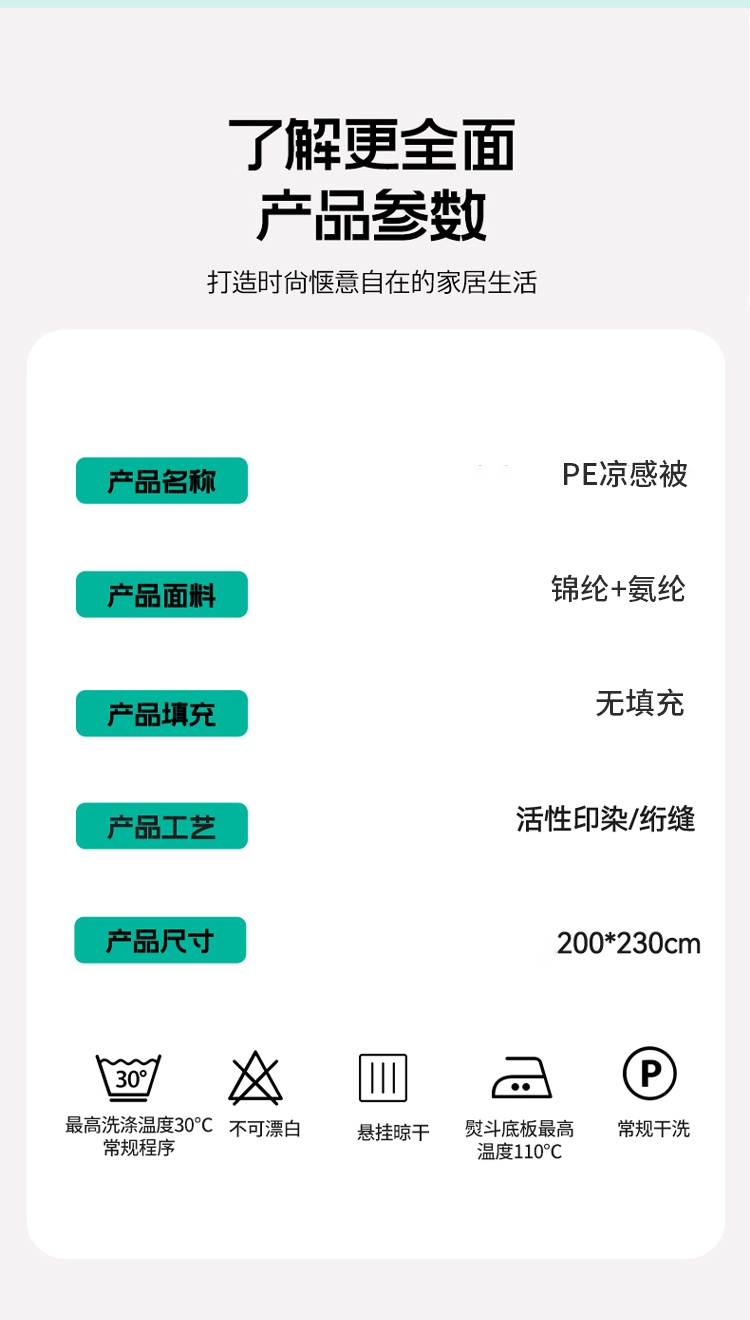 了解更全面
产品参数

打造时尚惬意自在的家居生活

产品名称
PE凉感被

产品面料
锦纶+氨纶

产品填充
无填充

产品工艺
活性印染/绗缝

产品尺寸
200*230cm

30°
最高洗涤温度30°C
常规程序

不可漂白

悬挂晾干

熨斗底板最高
温度110°C

P
常规干洗