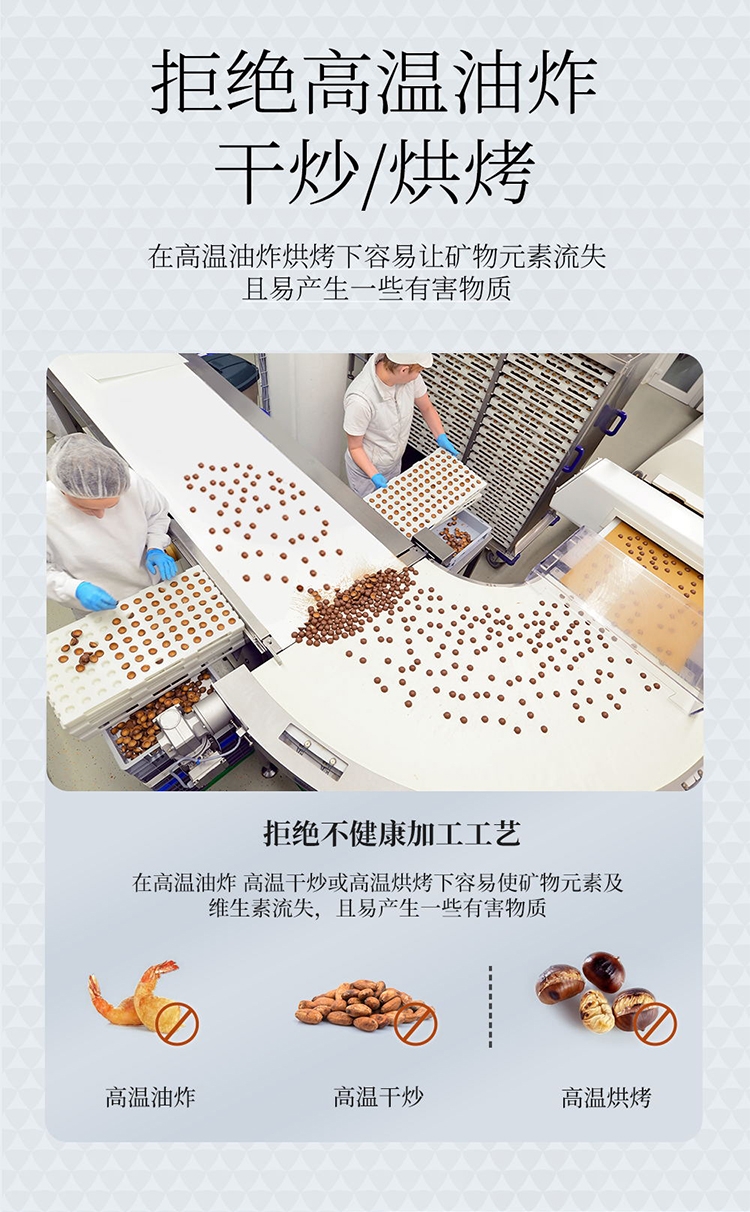 拒绝高温油炸
干炒/烘烤

在高温油炸烘烤下容易让矿物元素流失
且易产生一些有害物质

拒绝不健康加工工艺

在高温油炸 高温干炒或高温烘烤下容易使矿物元素及维生素流失，且易产生一些有害物质

高温油炸

高温干炒

高温烘烤