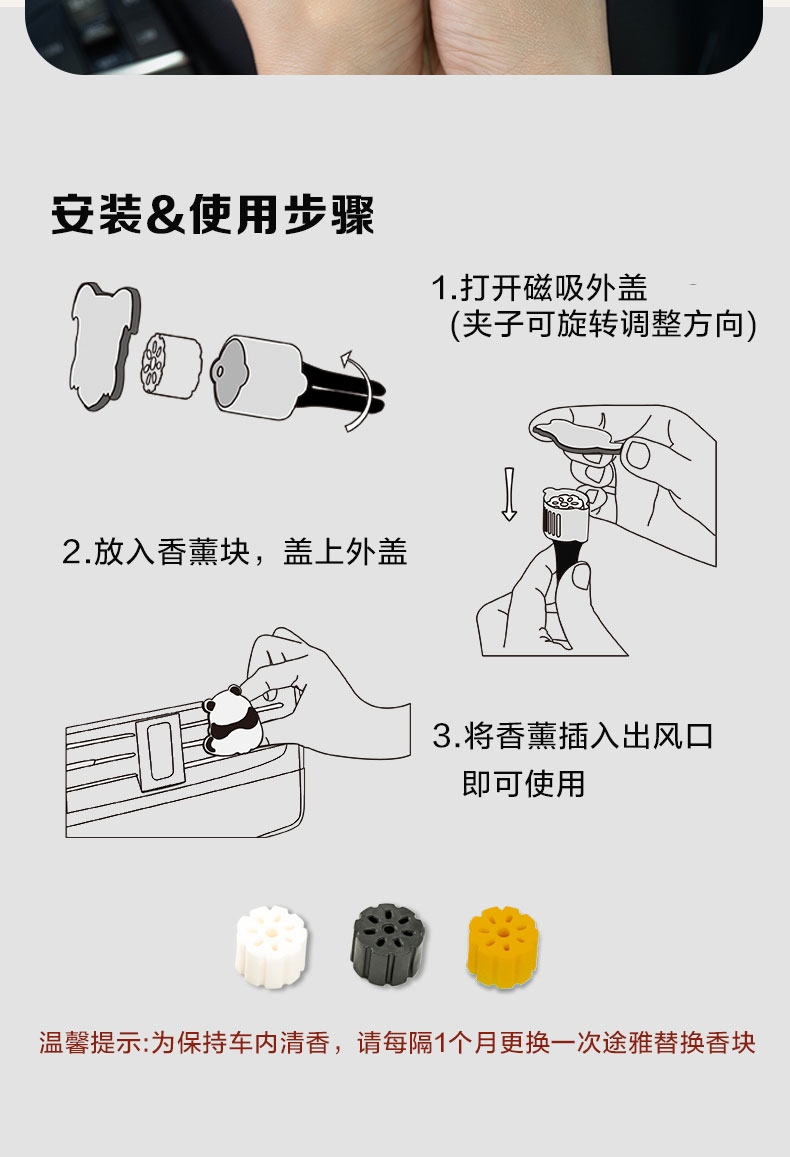 安装&使用步骤

1.打开磁吸外盖
(夹子可旋转调整方向)

2.放入香薰块，盖上外盖

3.将香薰插入出风口
即可使用

温馨提示:为保持车内清香，请每隔1个月更换一次途雅替换香块