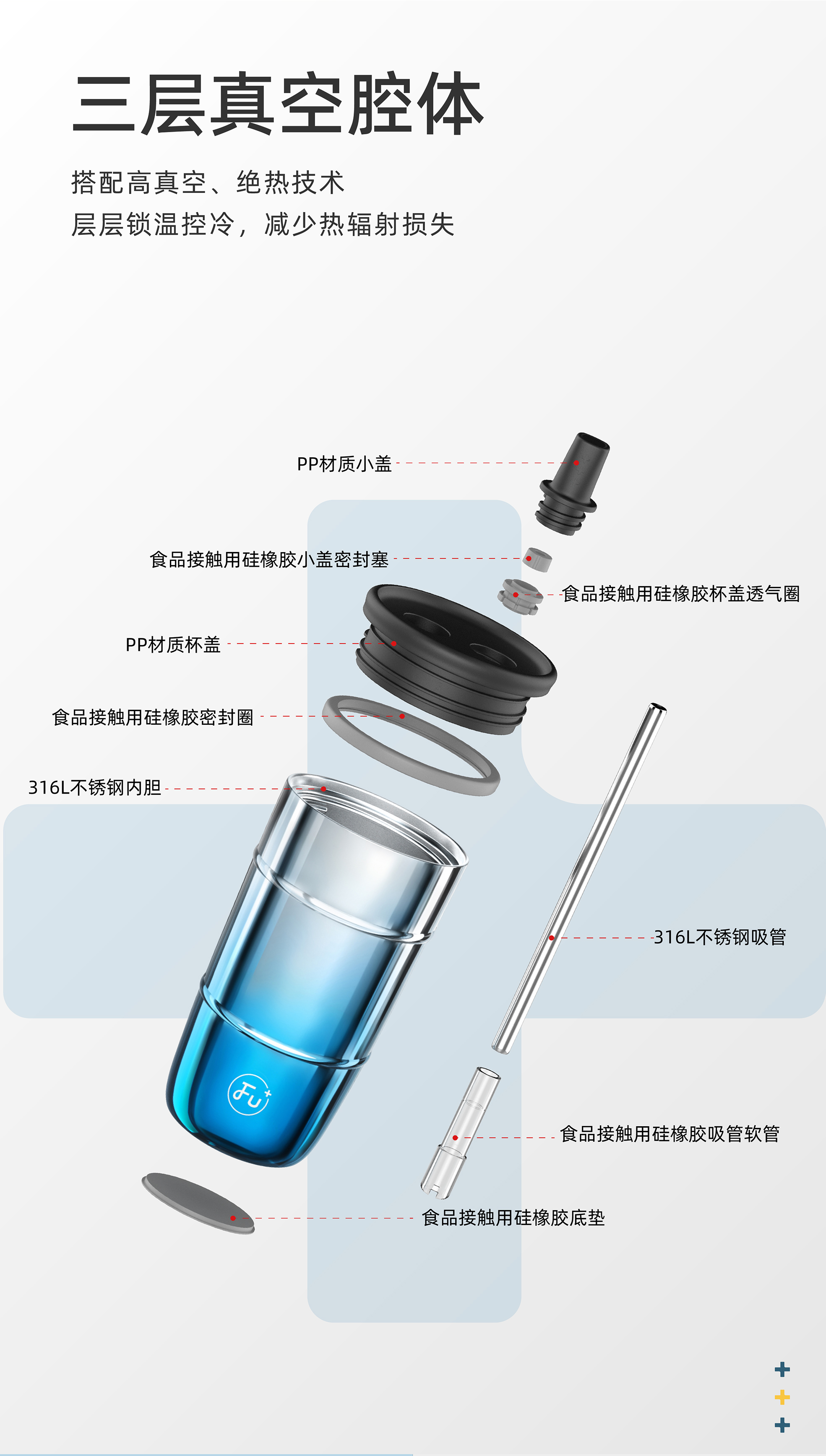 三层真空腔体

搭配高真空、绝热技术
层层锁温控冷，减少热辐射损失

PP材质小盖

食品接触用硅橡胶小盖密封塞

食品接触用硅橡胶杯盖透气圈

PP材质杯盖

食品接触用硅橡胶密封圈

316L不锈钢内胆

316L不锈钢吸管

Fu+

食品接触用硅橡胶吸管软管

食品接触用硅橡胶底垫