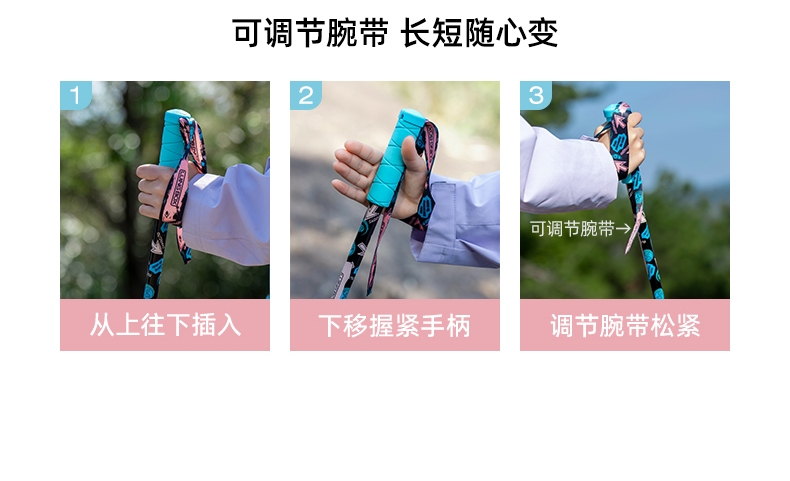 可调节腕带 长短随心变

1

从上往下插入

2

下移握紧手柄

3

可调节腕带→

调节腕带松紧