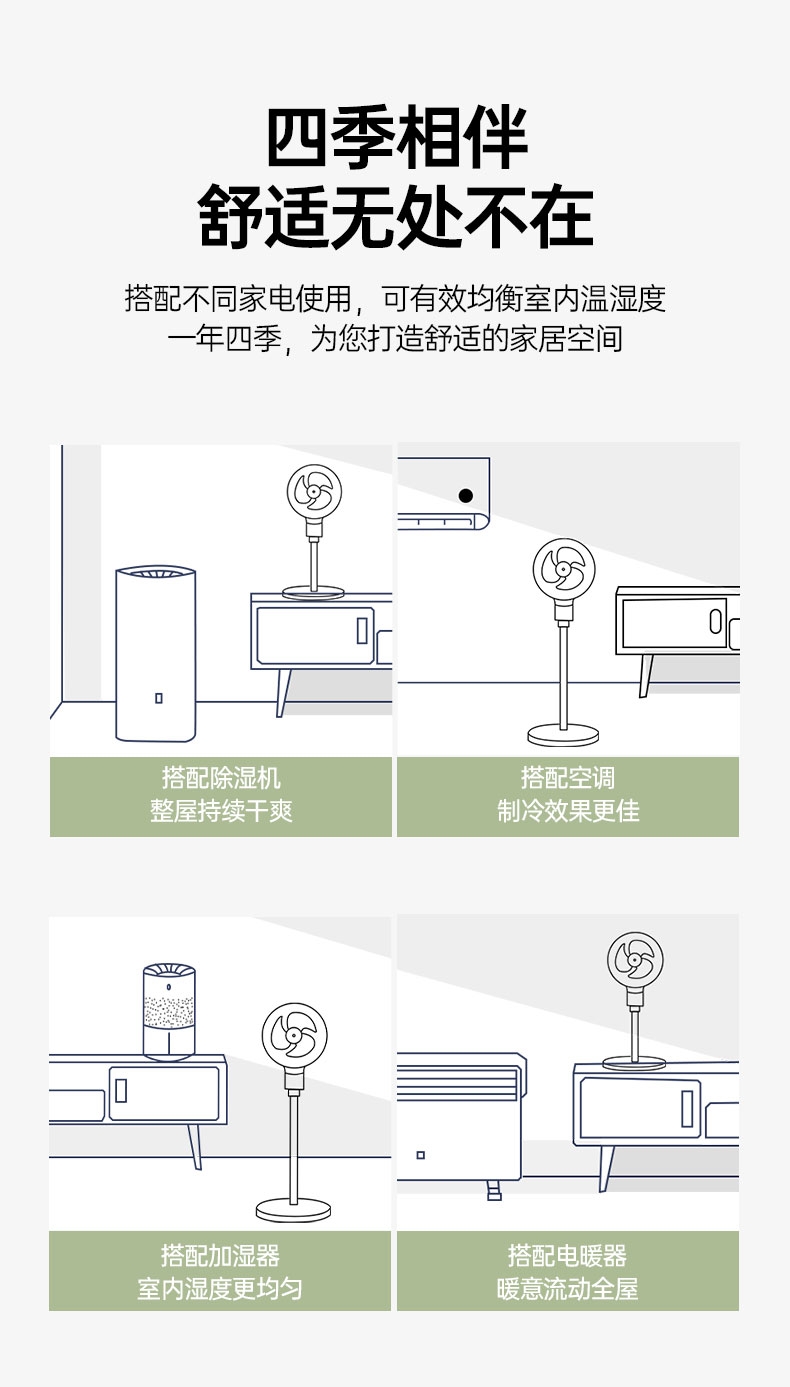 四季相伴
舒适无处不在

搭配不同家电使用，可有效均衡室内温湿度
一年四季，为您打造舒适的家居空间

搭配除湿机
整屋持续干爽

搭配空调
制冷效果更佳

搭配加湿器
室内湿度更均匀

搭配电暖器
暖意流动全屋