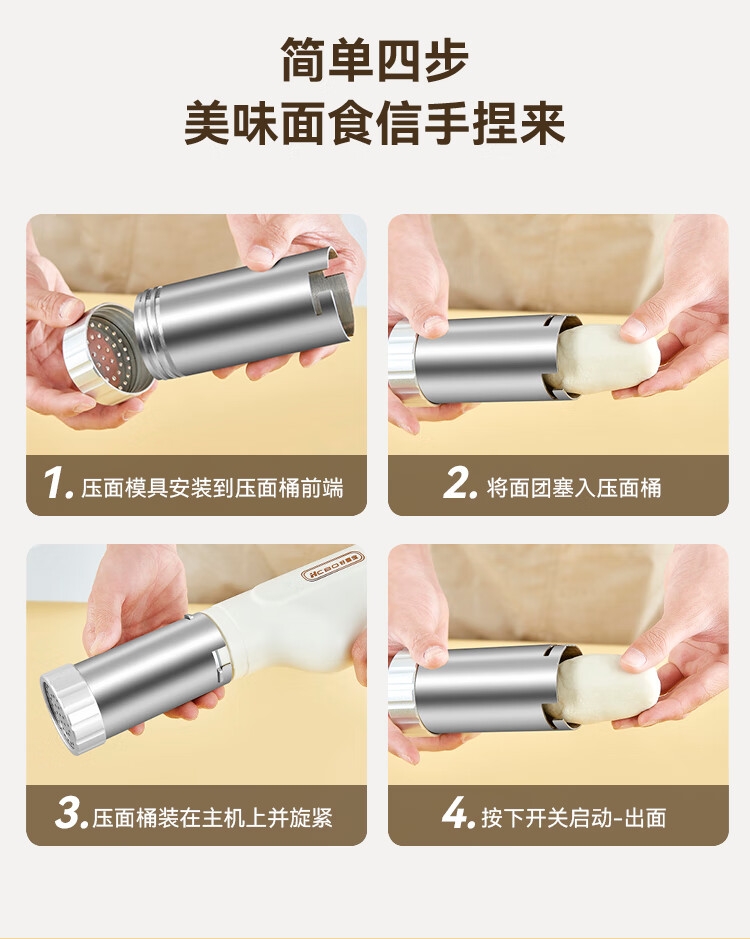 简单四步
美味面食信手捏来

1. 压面模具安装到压面桶前端

2. 将面团塞入压面桶

HCBO

3. 压面桶装在主机上并旋紧

4. 按下开关启动-出面