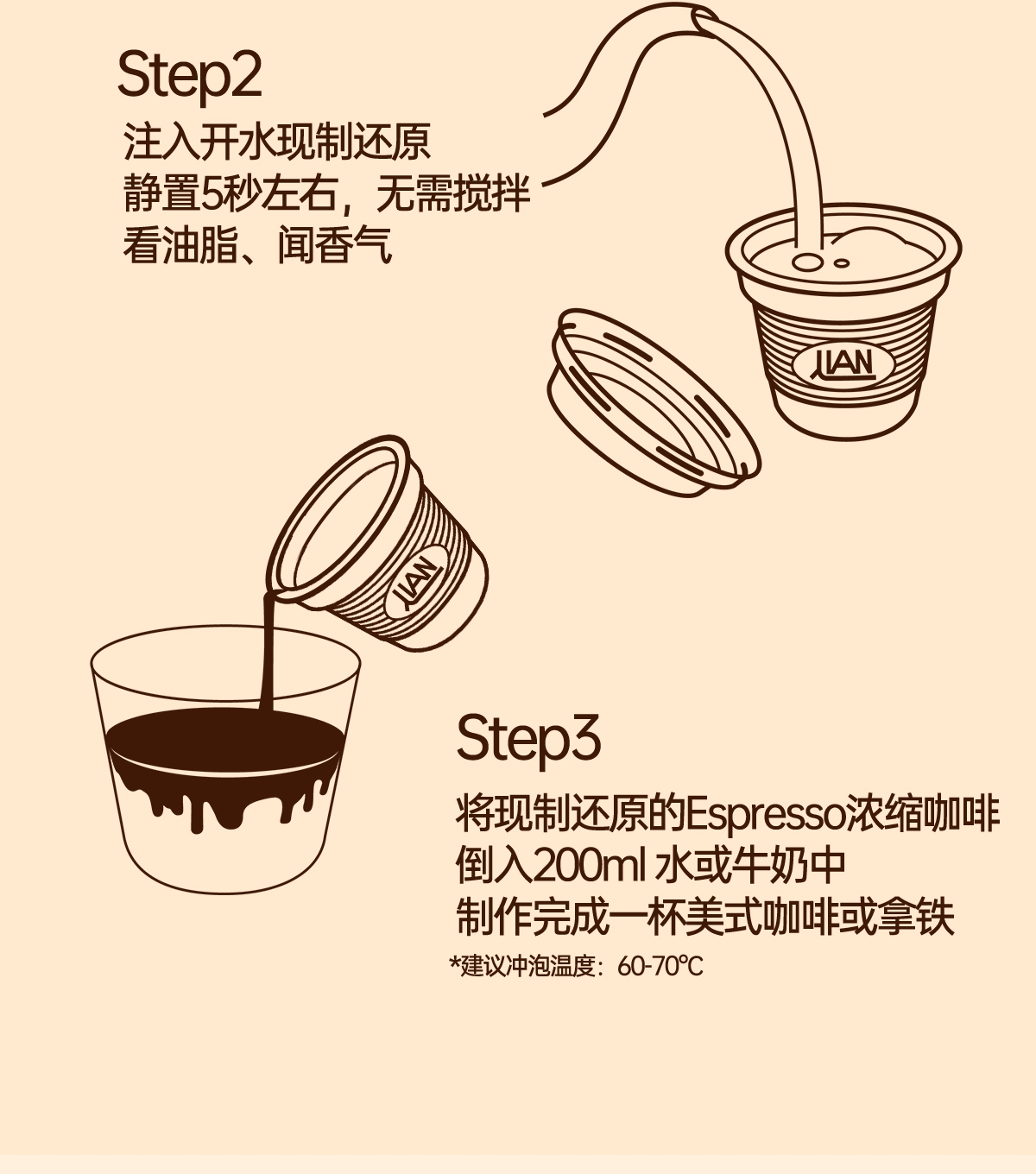 Step2
注入开水现制还原
静置5秒左右，无需搅拌
看油脂、闻香气

LIAN

LIAN

Step3
将现制还原的Espresso浓缩咖啡
倒入200ml 水或牛奶中
制作完成一杯美式咖啡或拿铁
*建议冲泡温度：60-70℃