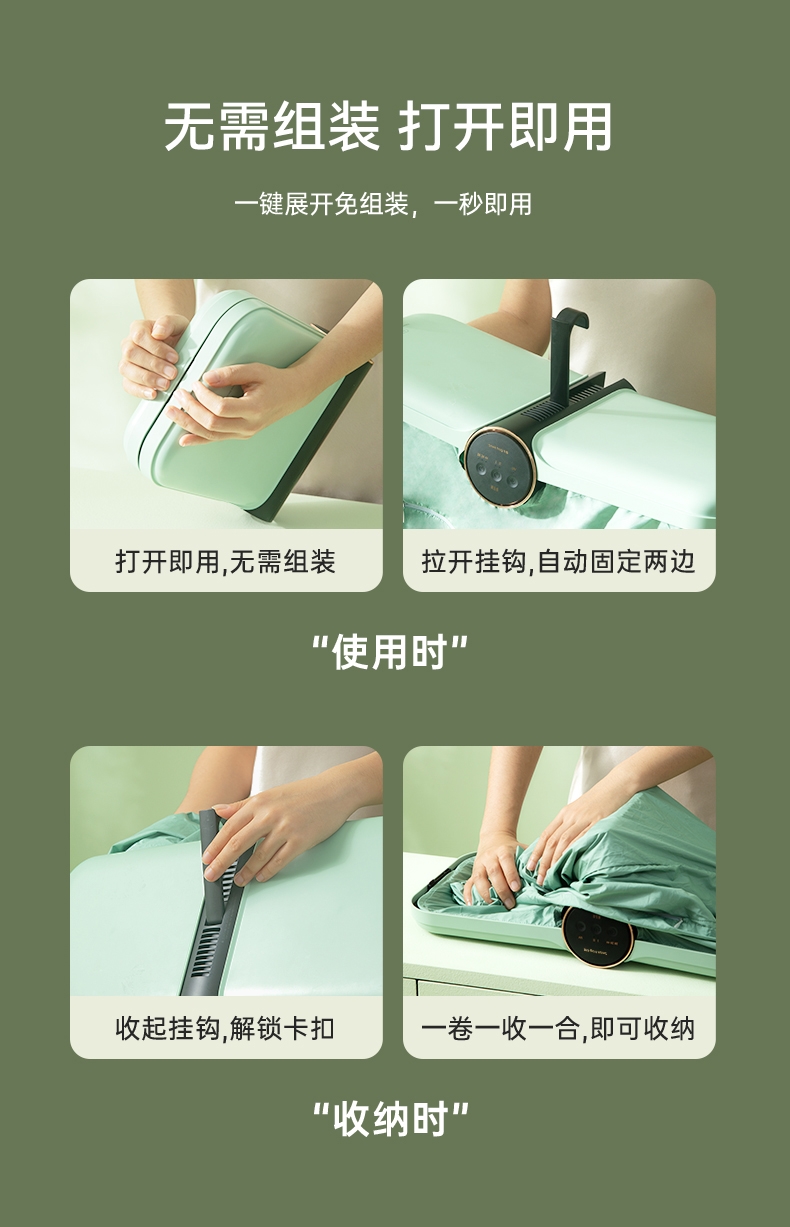 无需组装 打开即用

一键展开免组装，一秒即用

打开即用,无需组装

拉开挂钩,自动固定两边

“使用时”

收起挂钩,解锁卡扣

一卷一收一合,即可收纳

“收纳时”