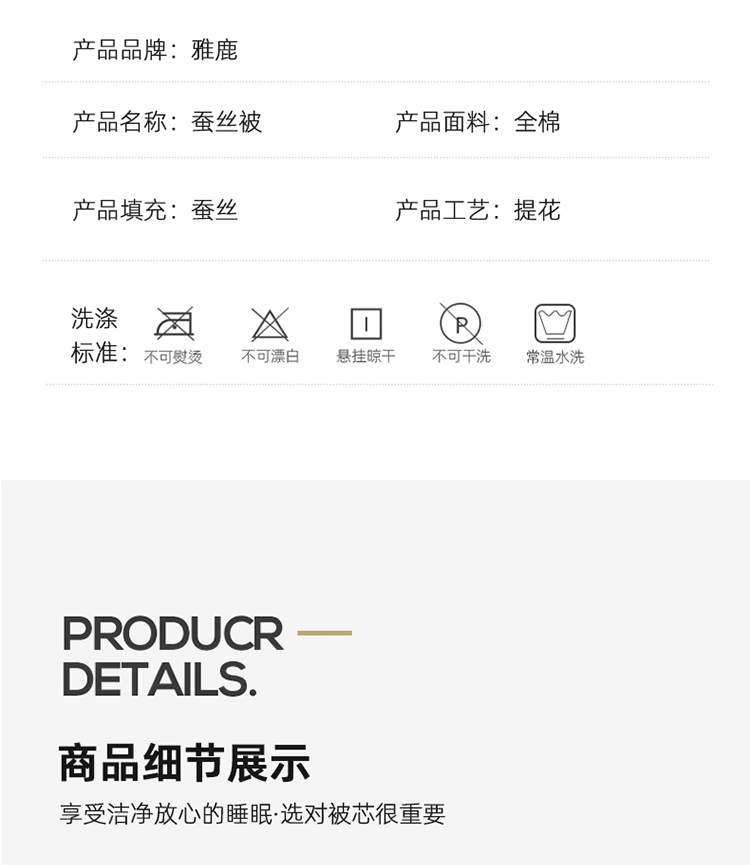 产品品牌：雅鹿

产品名称：蚕丝被 产品面料：全棉

产品填充：蚕丝 产品工艺：提花

洗涤标准：

不可熨烫 不可漂白 悬挂晾干 不可干洗 常温水洗

PRODUCR
DETAILS.

商品细节展示

享受洁净放心的睡眠·选对被芯很重要