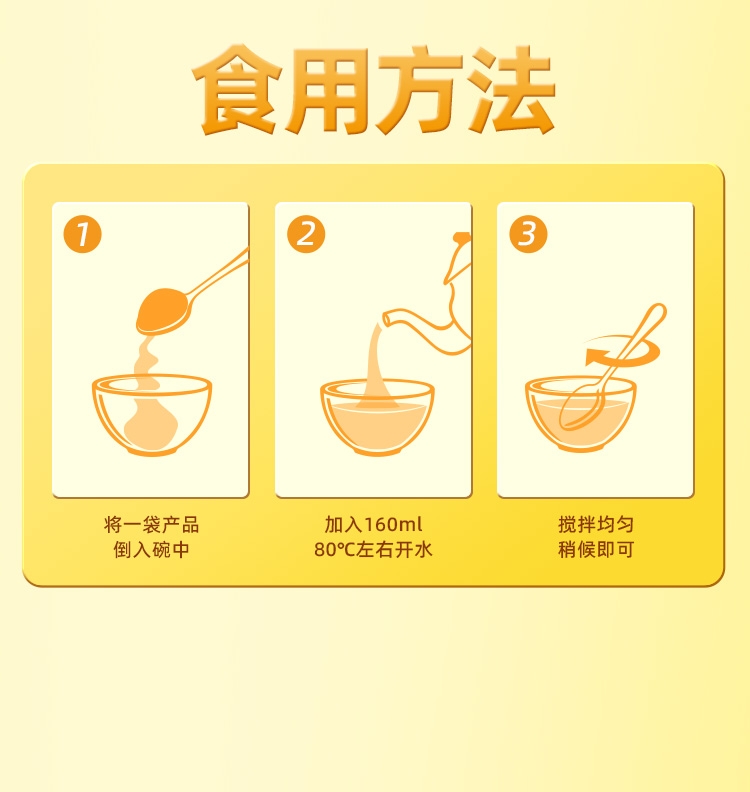 食用方法

1

将一袋产品
倒入碗中

2

加入160ml
80°C左右开水

3

搅拌均匀
稍候即可