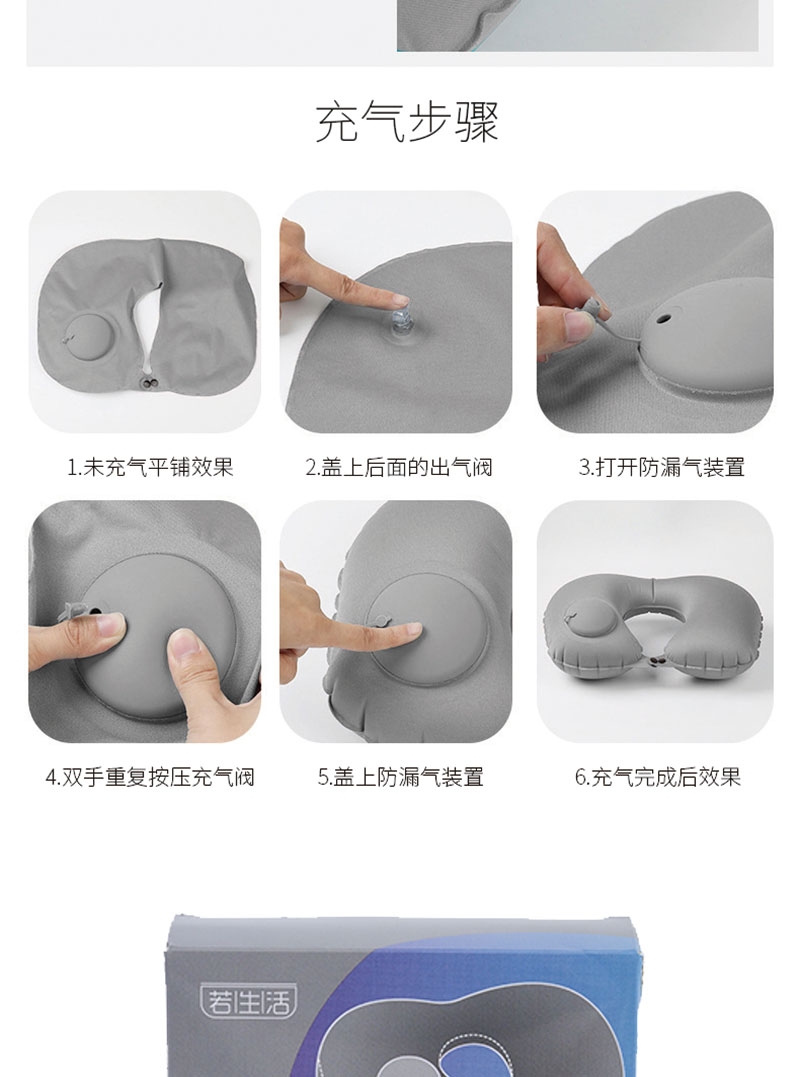 充气步骤

1.未充气平铺效果

2.盖上后面的出气阀

3.打开防漏气装置

4.双手重复按压充气阀

5.盖上防漏气装置

6.充气完成后效果

若生活