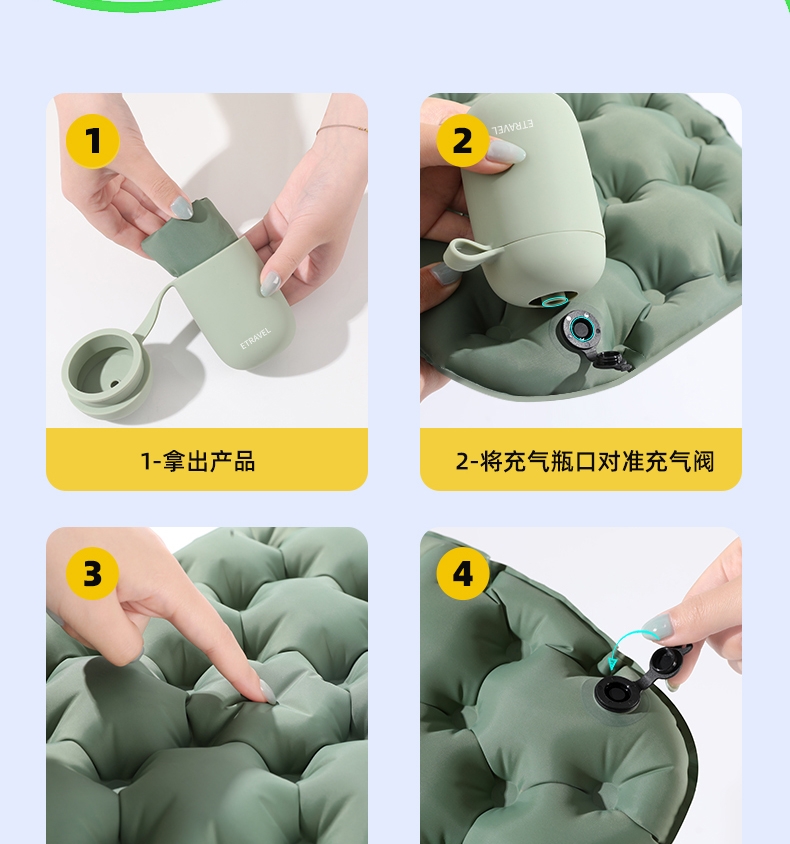 1

ETRAVEL

1-拿出产品

2

ETRAVEL

2-将充气瓶口对准充气阀

3

4