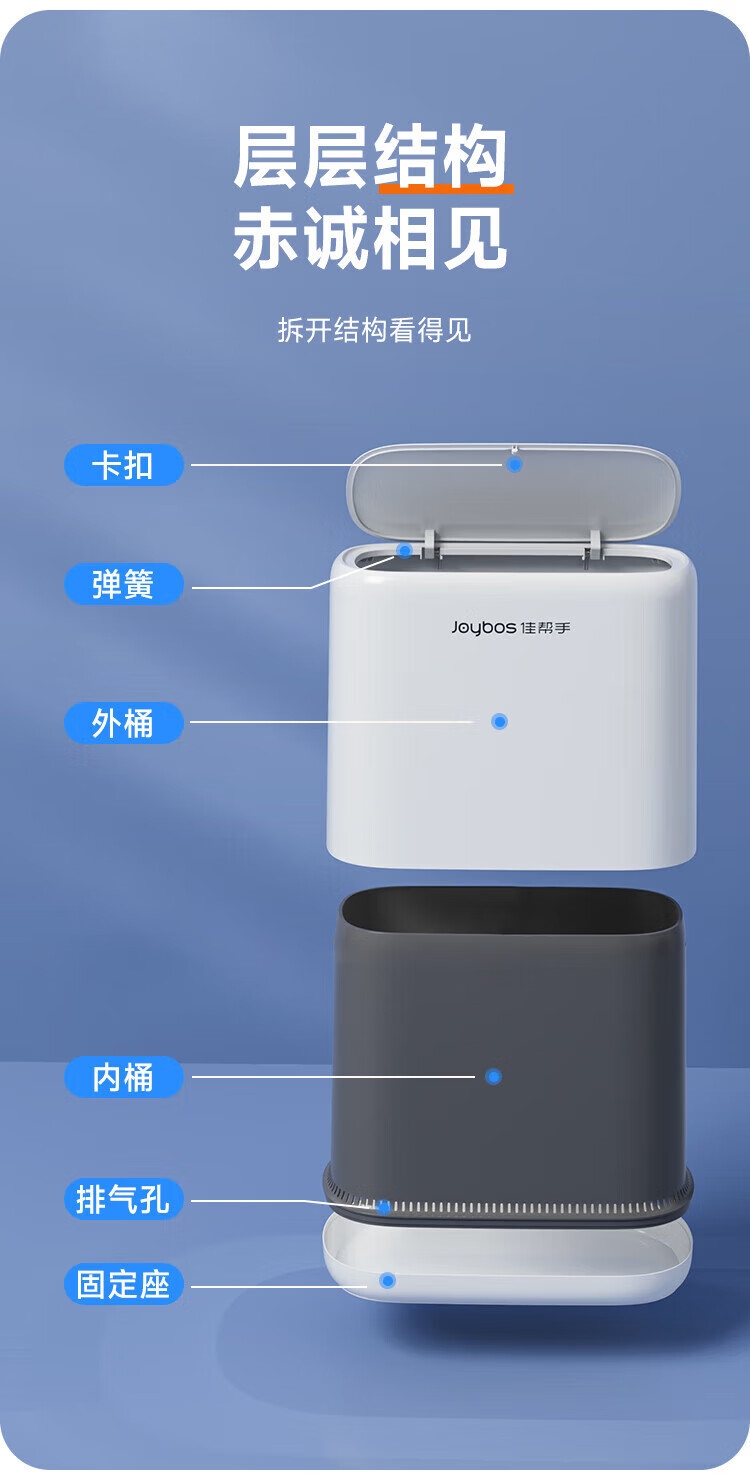 层层结构
赤诚相见

拆开结构看得见

卡扣

弹簧

Joybos 佳帮手

外桶

内桶

排气孔

固定座