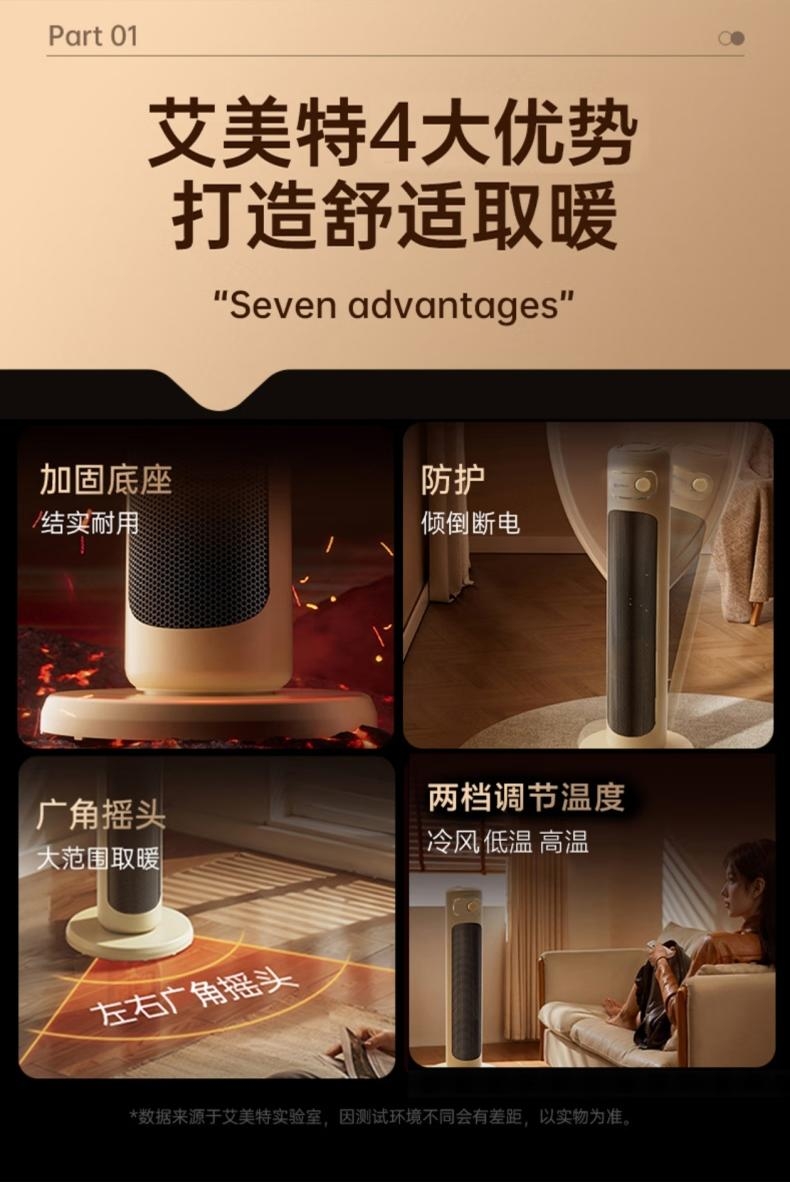 Part 01

艾美特4大优势
打造舒适取暖

"Seven advantages"

加固底座
结实耐用

防护
倾倒断电

广角摇头
大范围取暖

左右广角摇头

两档调节温度
冷风 低温 高温

*数据来源于艾美特实验室，因测试环境不同会有差距，以实物为准。