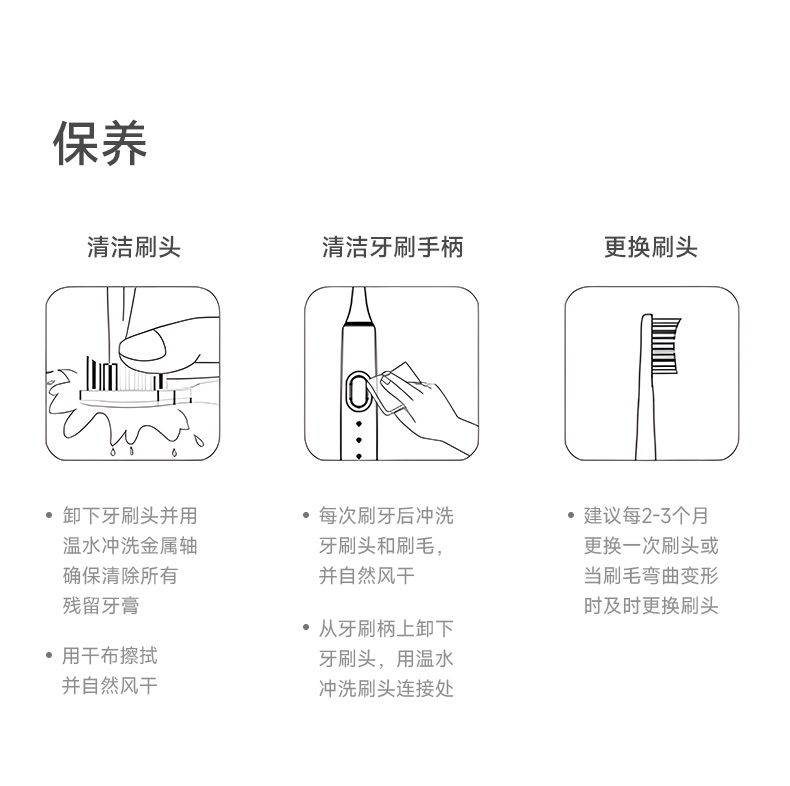 保养

清洁刷头

• 卸下牙刷头并用温水冲洗金属轴确保清除所有残留牙膏

• 用干布擦拭并自然风干

清洁牙刷手柄

• 每次刷牙后冲洗牙刷头和刷毛，并自然风干

• 从牙刷柄上卸下牙刷头，用温水冲洗刷头连接处

更换刷头

• 建议每2-3个月更换一次刷头或当刷毛弯曲变形时及时更换刷头