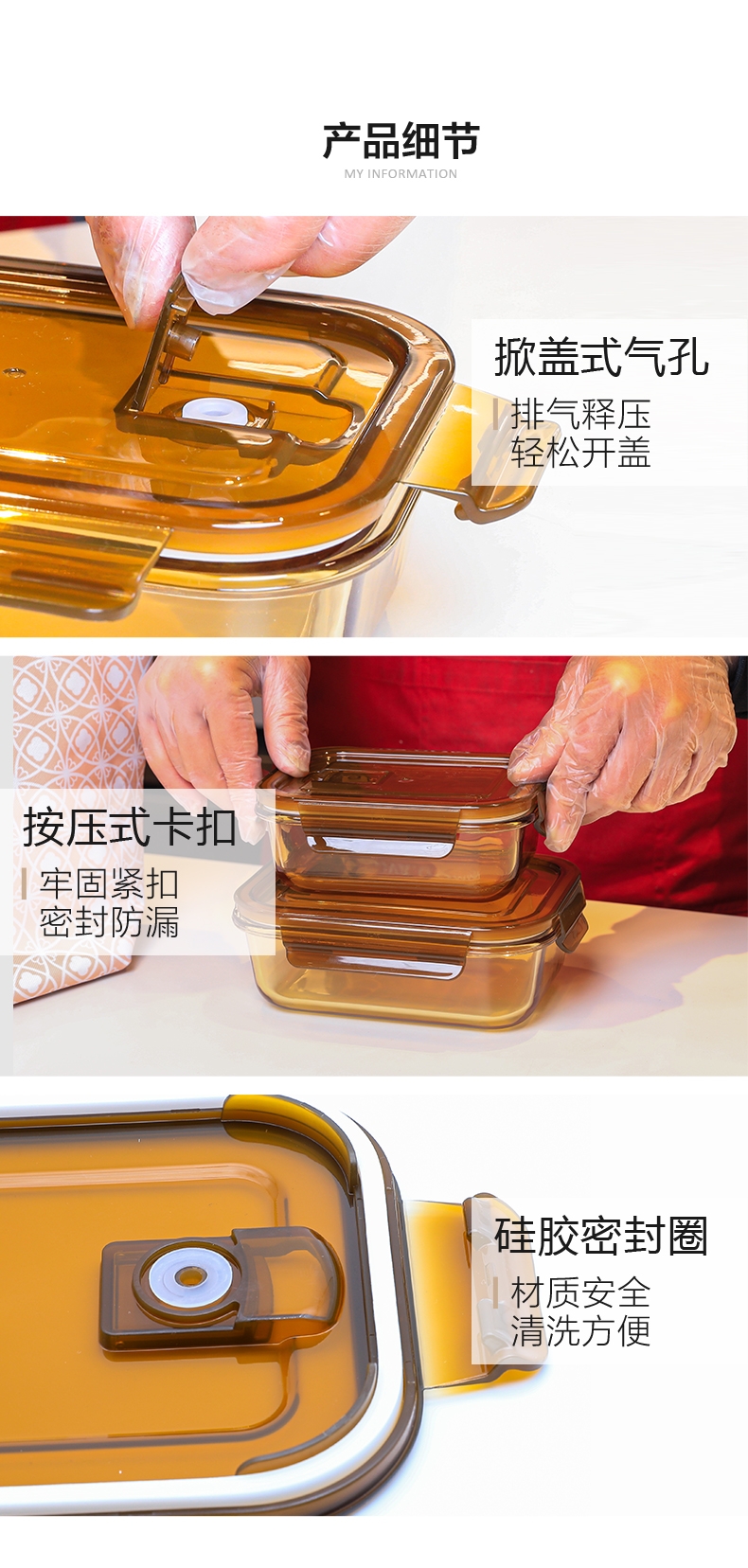 产品细节
MY INFORMATION

掀盖式气孔
排气释压
轻松开盖

按压式卡扣
牢固紧扣
密封防漏

硅胶密封圈
材质安全
清洗方便