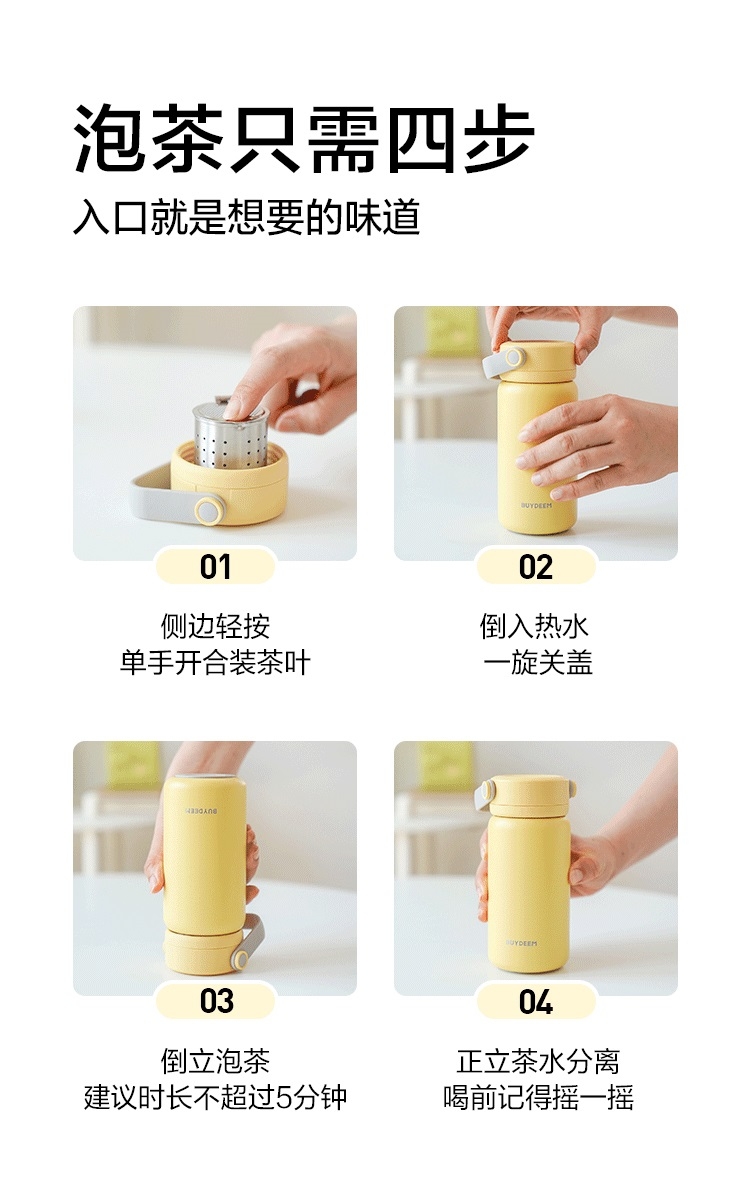 泡茶只需四步

入口就是想要的味道

01

侧边轻按
单手开合装茶叶

BUYDEEM

02

倒入热水
一旋关盖

BUYDEEM

03

倒立泡茶
建议时长不超过5分钟

BUYDEEM

04

正立茶水分离
喝前记得摇一摇