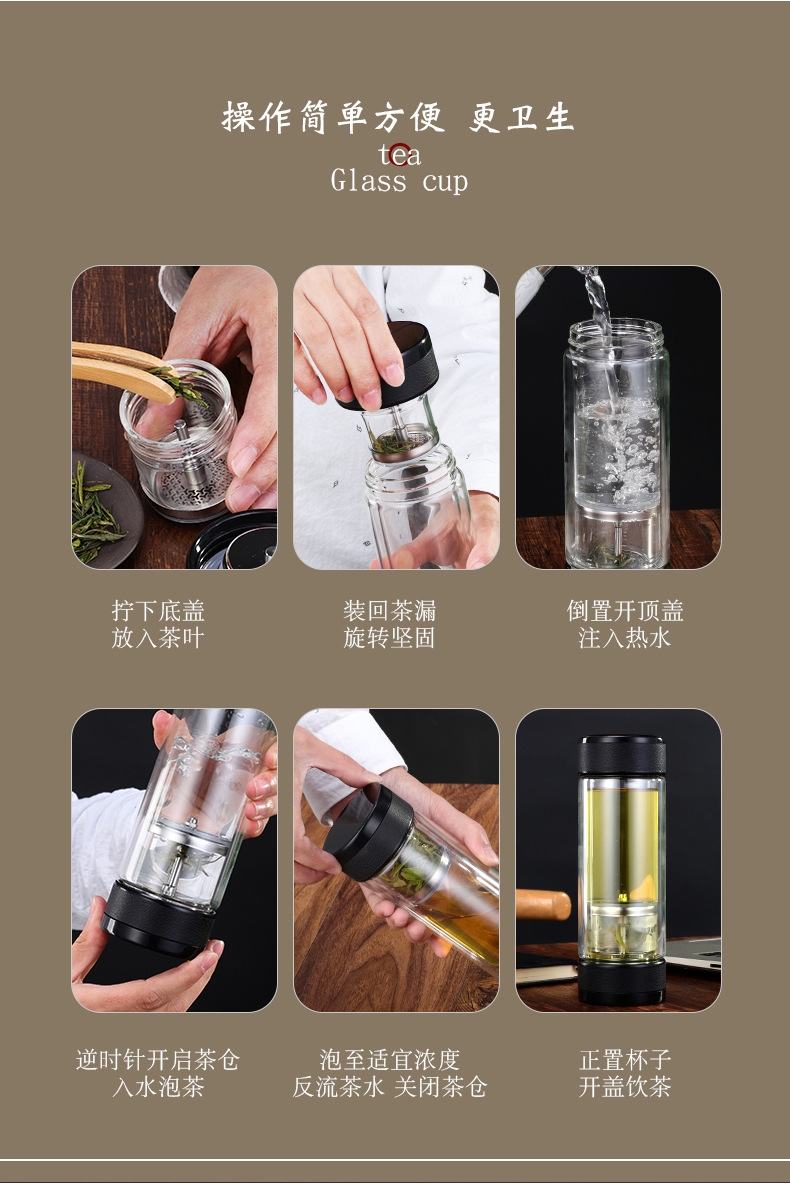 操作简单方便 更卫生
tea
Glass cup

拧下底盖
放入茶叶

装回茶漏
旋转坚固

倒置开顶盖
注入热水

逆时针开启茶仓
入水泡茶

泡至适宜浓度
反流茶水 关闭茶仓

正置杯子
开盖饮茶