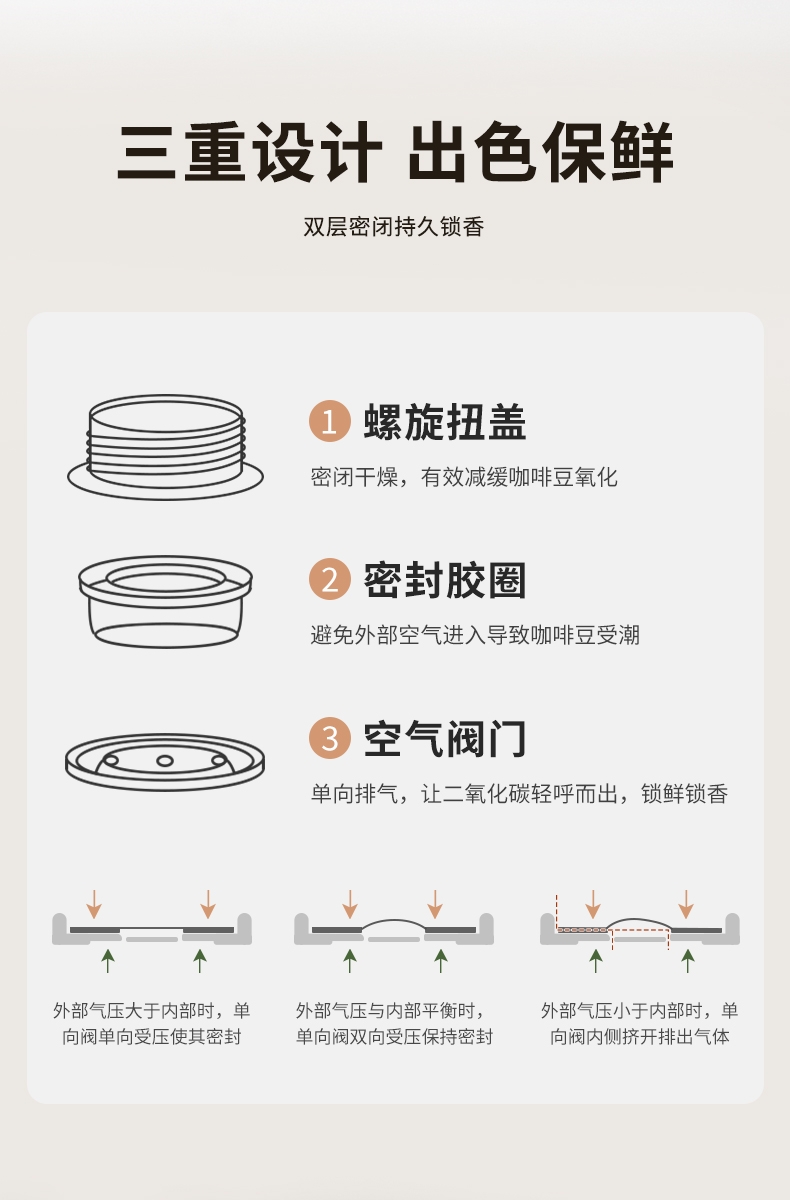 三重设计 出色保鲜

双层密闭持久锁香

1 螺旋扭盖

密闭干燥，有效减缓咖啡豆氧化

2 密封胶圈

避免外部空气进入导致咖啡豆受潮

3 空气阀门

单向排气，让二氧化碳轻呼而出，锁鲜锁香

外部气压大于内部时，单向阀单向受压使其密封

外部气压与内部平衡时，单向阀双向受压保持密封

外部气压小于内部时，单向阀内侧挤开排出气体