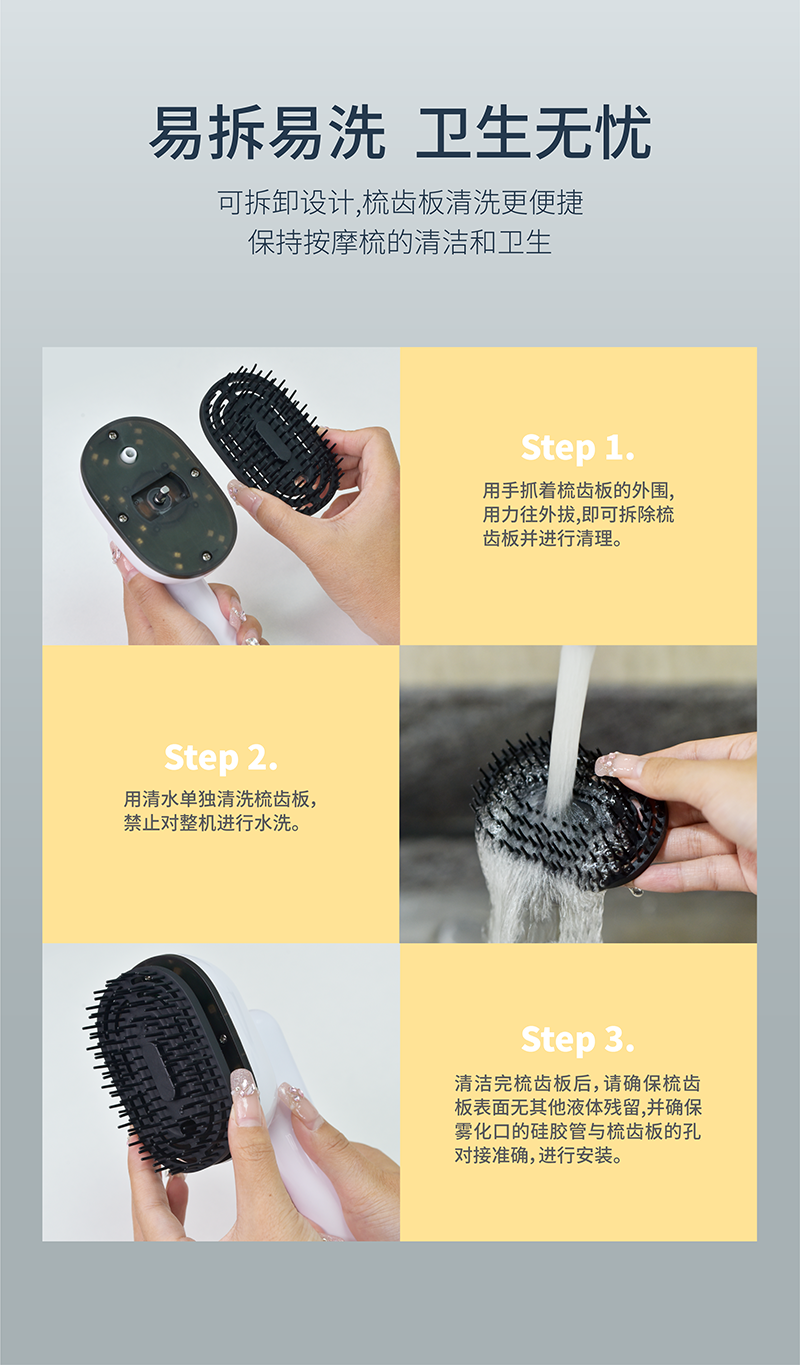 易拆易洗 卫生无忧

可拆卸设计,梳齿板清洗更便捷
保持按摩梳的清洁和卫生

Step 1.

用手抓着梳齿板的外围,用力往外拔,即可拆除梳齿板并进行清理。

Step 2.

用清水单独清洗梳齿板,禁止对整机进行水洗。

Step 3.

清洁完梳齿板后,请确保梳齿板表面无其他液体残留,并确保雾化口的硅胶管与梳齿板的孔对接准确,进行安装。