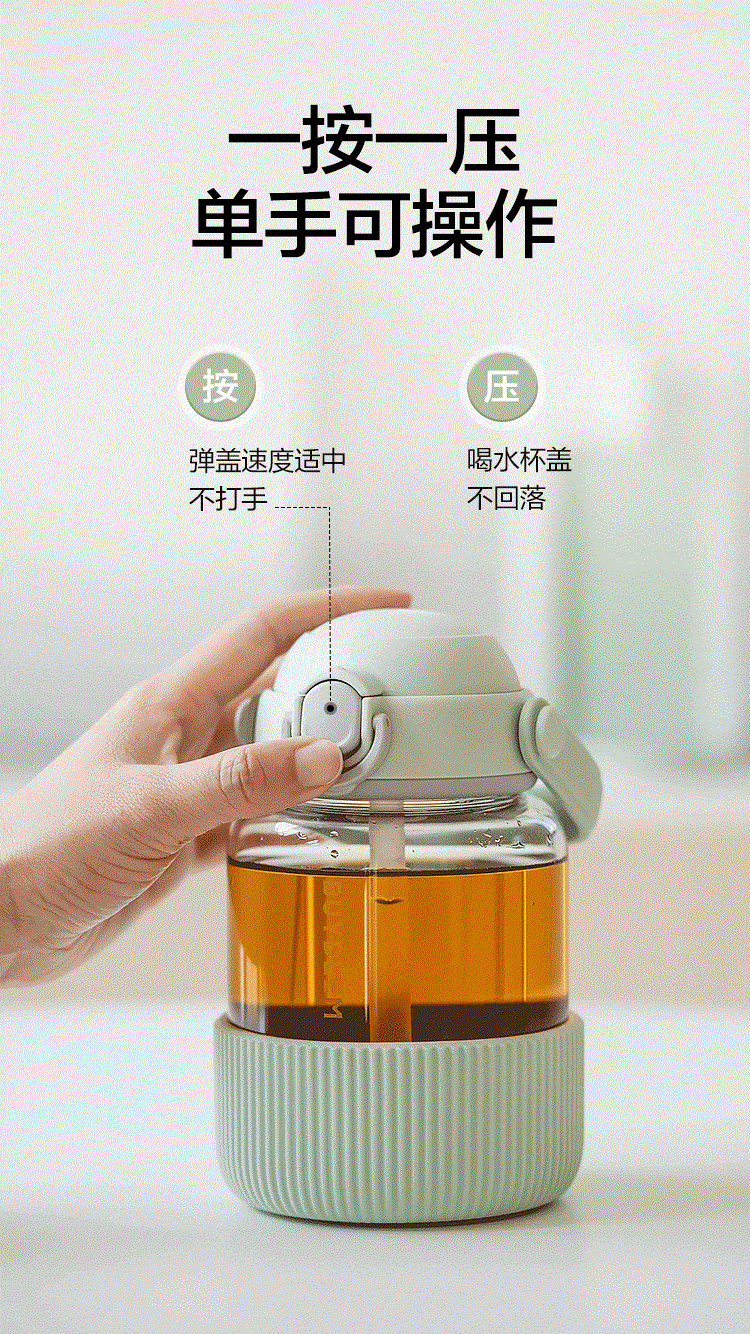 一按一压
单手可操作

按

弹盖速度适中
不打手

压

喝水杯盖
不回落