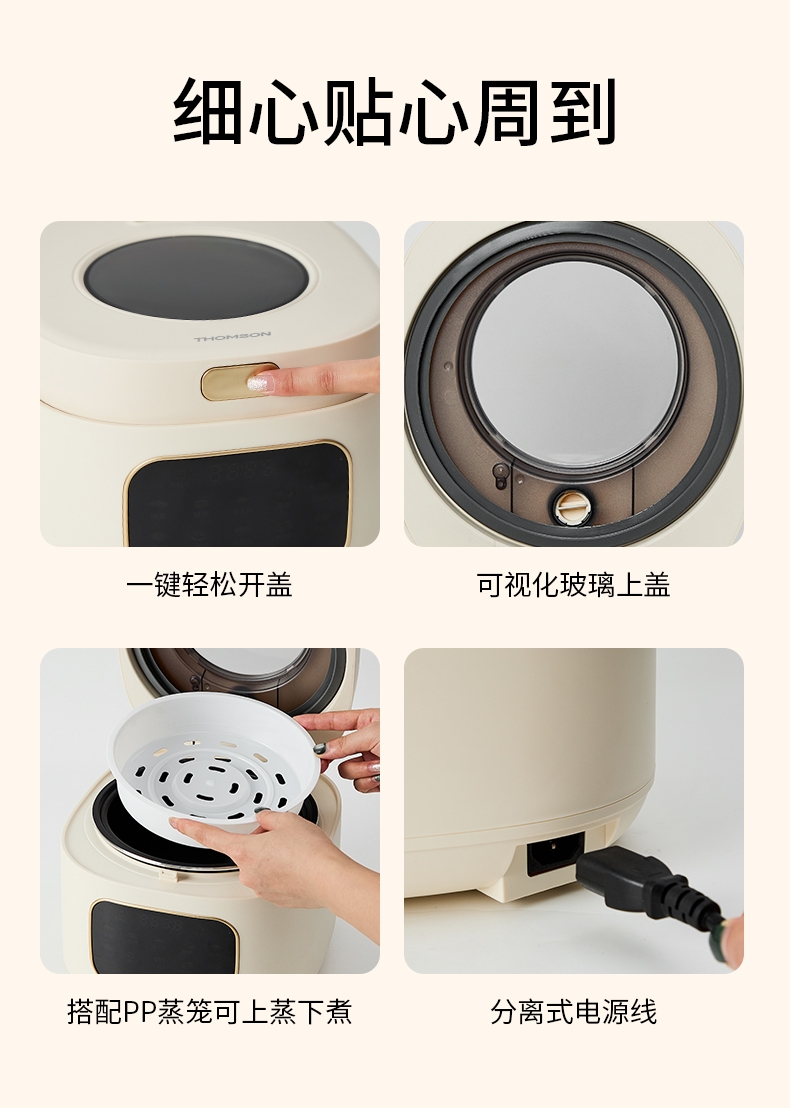 细心贴心周到

THOMSON

一键轻松开盖

可视化玻璃上盖

搭配PP蒸笼可上蒸下煮

分离式电源线