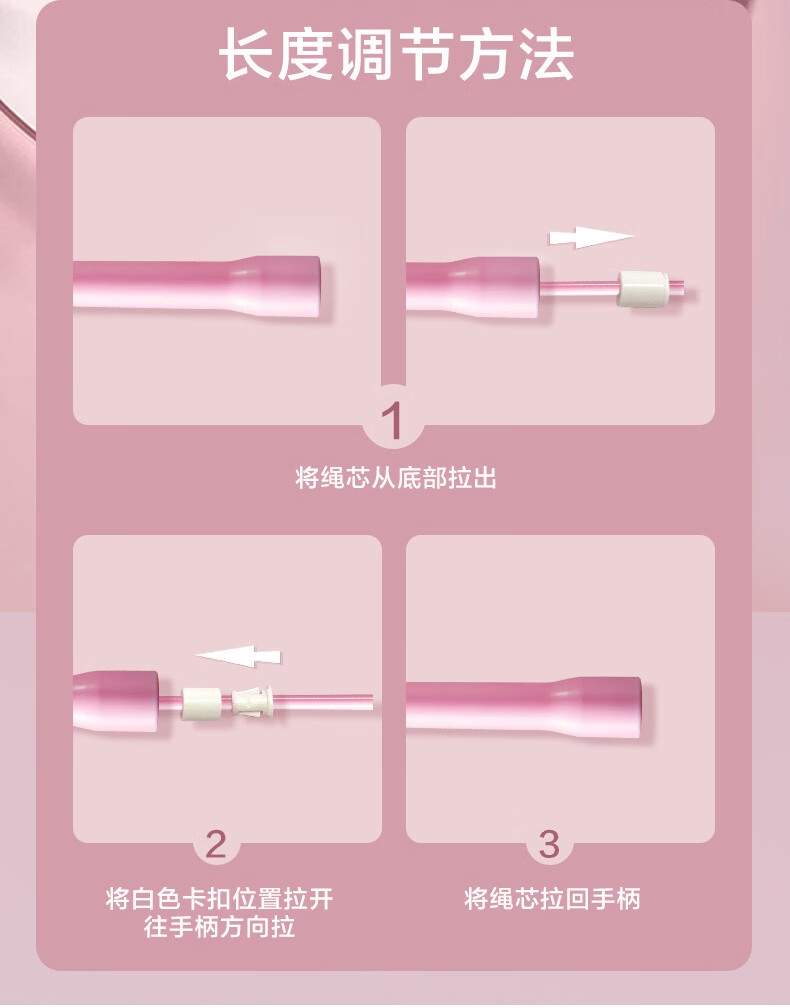 长度调节方法

1

将绳芯从底部拉出

2

将白色卡扣位置拉开
往手柄方向拉

3

将绳芯拉回手柄