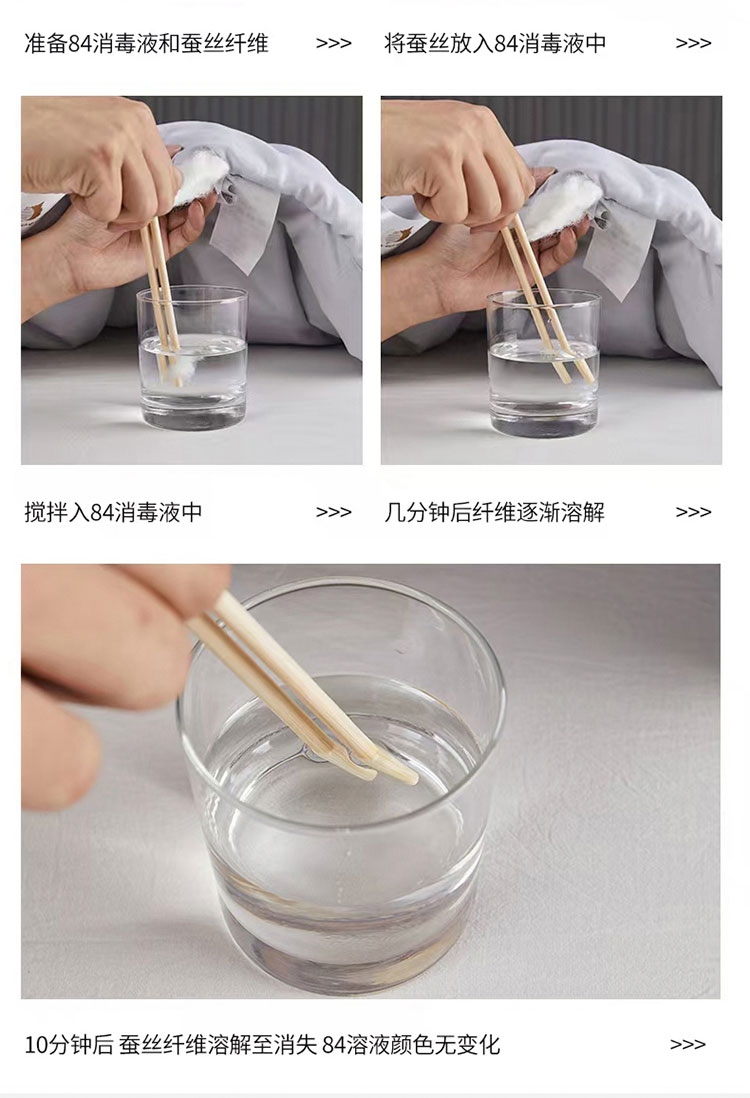 准备84消毒液和蚕丝纤维 >>>

将蚕丝放入84消毒液中 >>>

搅拌入84消毒液中 >>>

几分钟后纤维逐渐溶解 >>>

10分钟后 蚕丝纤维溶解至消失 84溶液颜色无变化 >>>