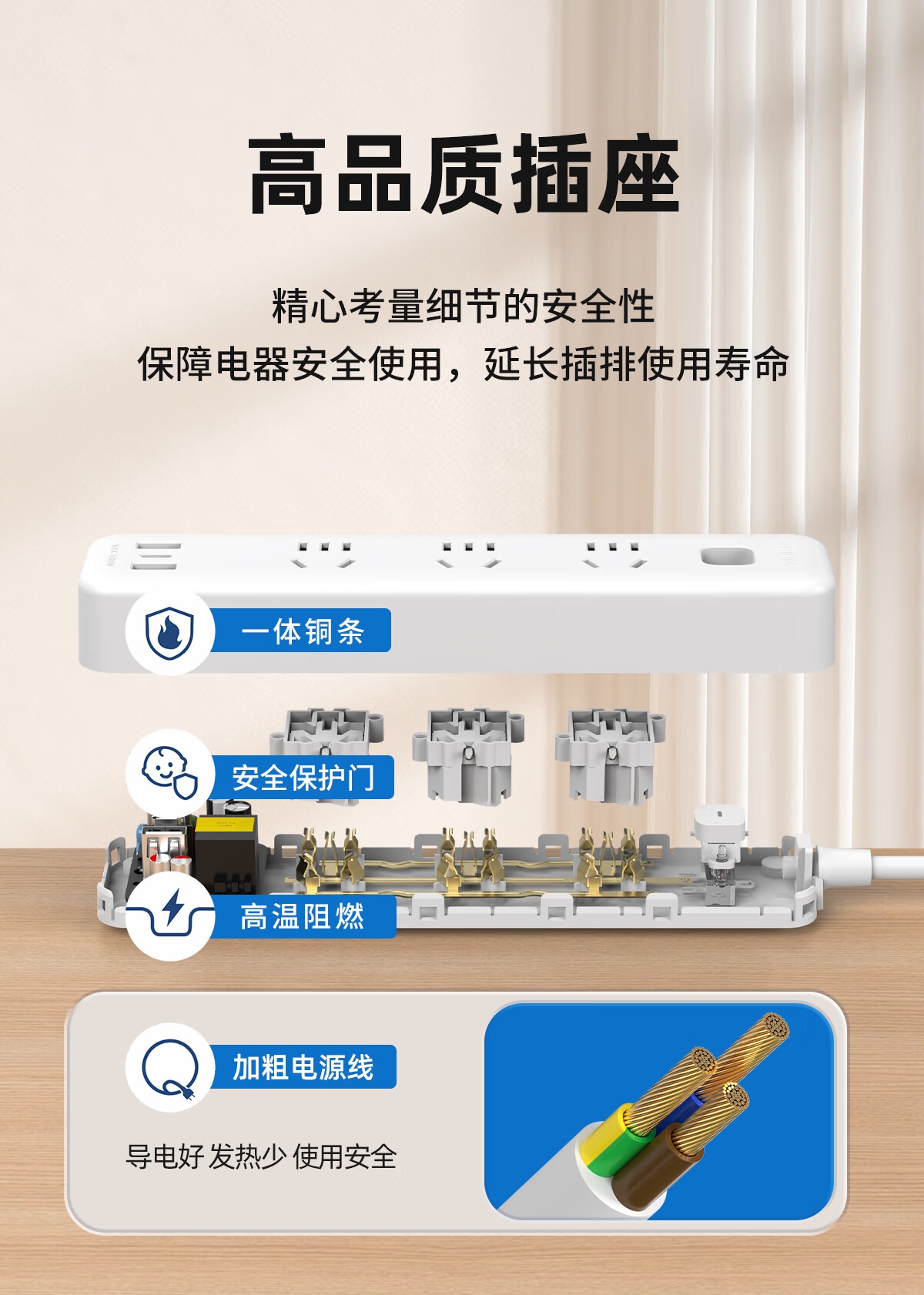 高品质插座

精心考量细节的安全性
保障电器安全使用，延长插排使用寿命

一体铜条

安全保护门

高温阻燃

加粗电源线

导电好 发热少 使用安全