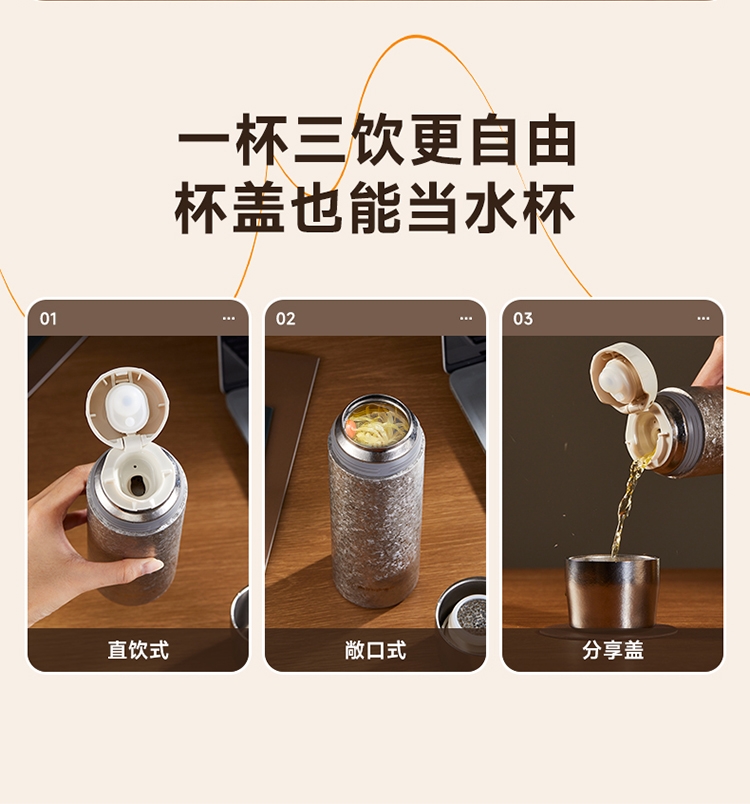 一杯三饮更自由
杯盖也能当水杯

01 ···
直饮式

02 ···
敞口式

03 ···
分享盖