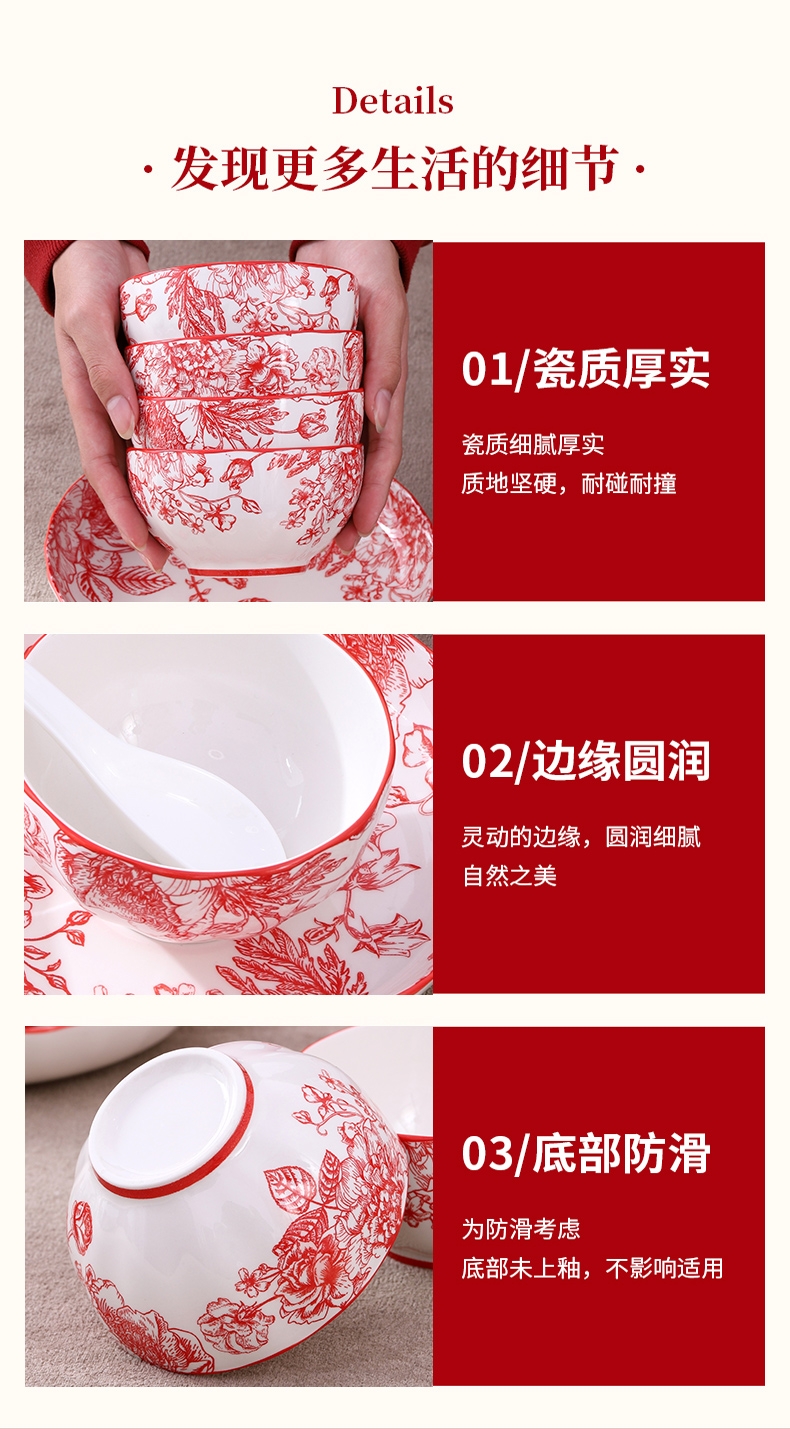 Details

· 发现更多生活的细节 ·

01/瓷质厚实

瓷质细腻厚实
质地坚硬，耐碰耐撞

02/边缘圆润

灵动的边缘，圆润细腻
自然之美

03/底部防滑

为防滑考虑
底部未上釉，不影响适用