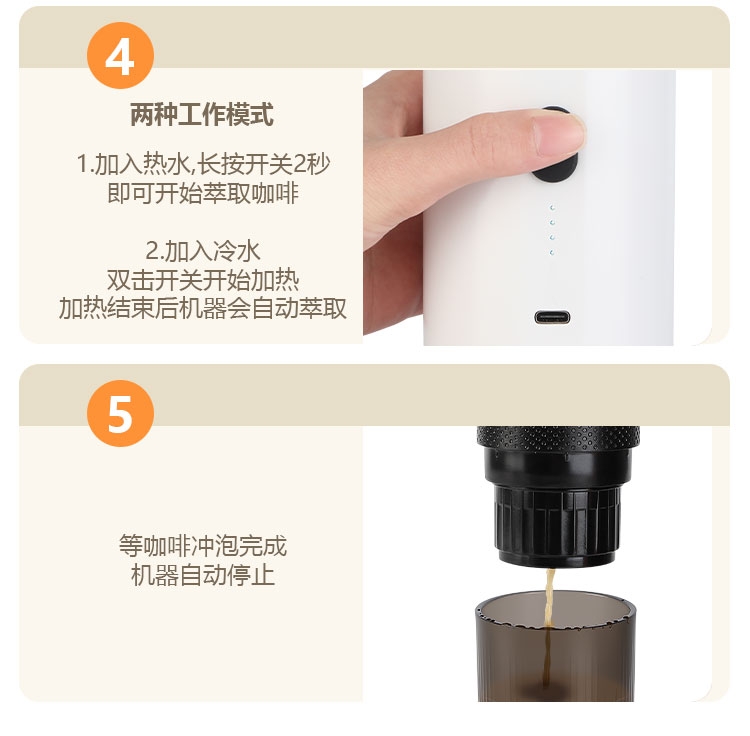 4

两种工作模式

1.加入热水,长按开关2秒
即可开始萃取咖啡

2.加入冷水
双击开关开始加热
加热结束后机器会自动萃取

5

等咖啡冲泡完成
机器自动停止