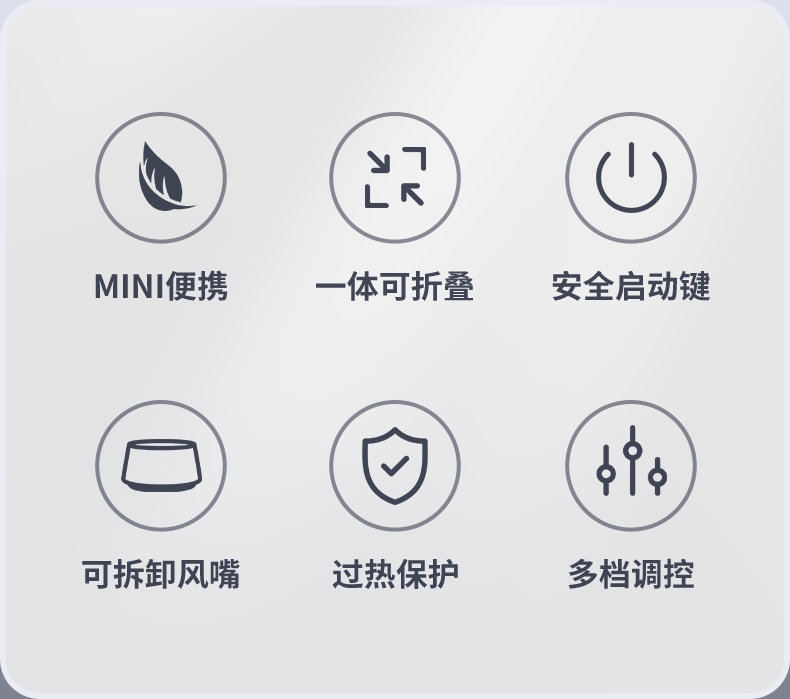 MINI便携

一体可折叠

安全启动键

可拆卸风嘴

过热保护

多档调控