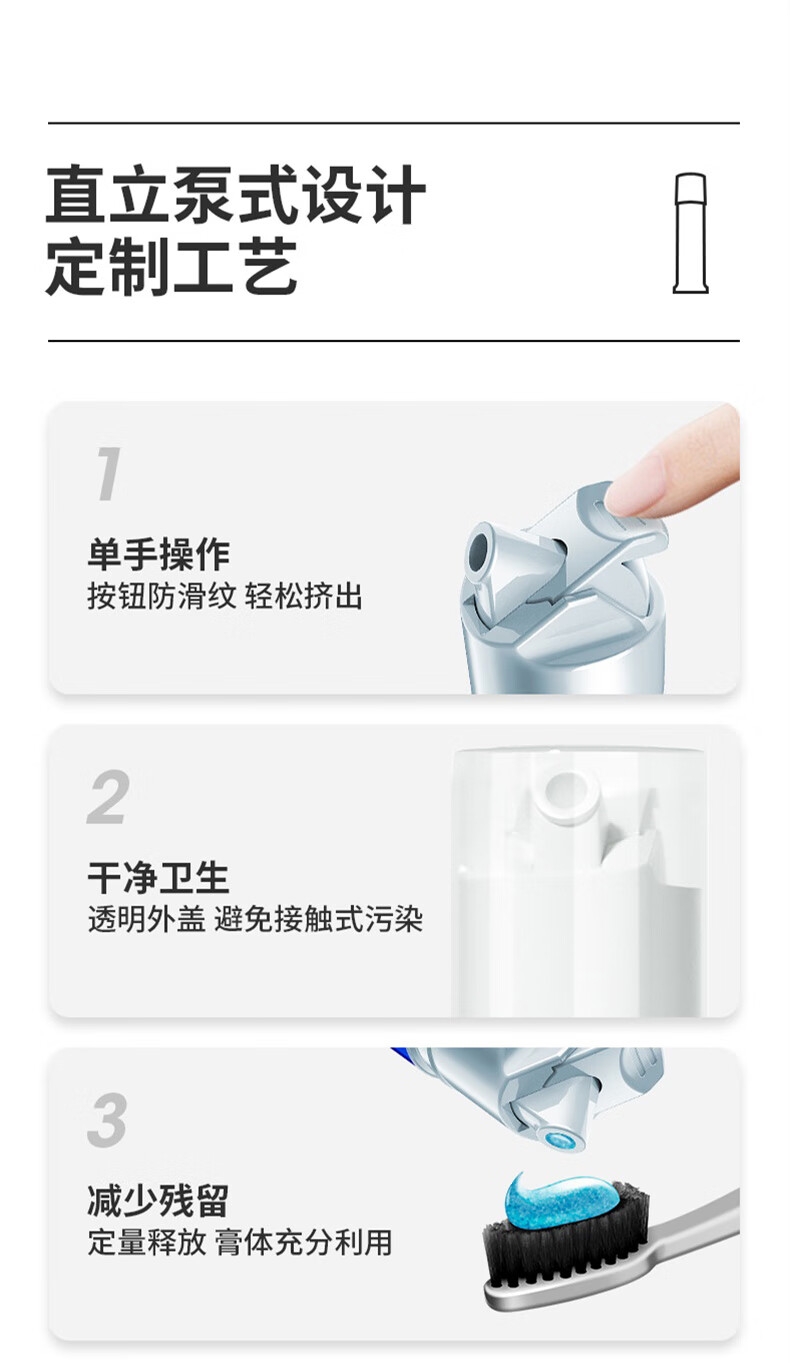 直立泵式设计
定制工艺

1
单手操作
按钮防滑纹 轻松挤出

2
干净卫生
透明外盖 避免接触式污染

3
减少残留
定量释放 膏体充分利用