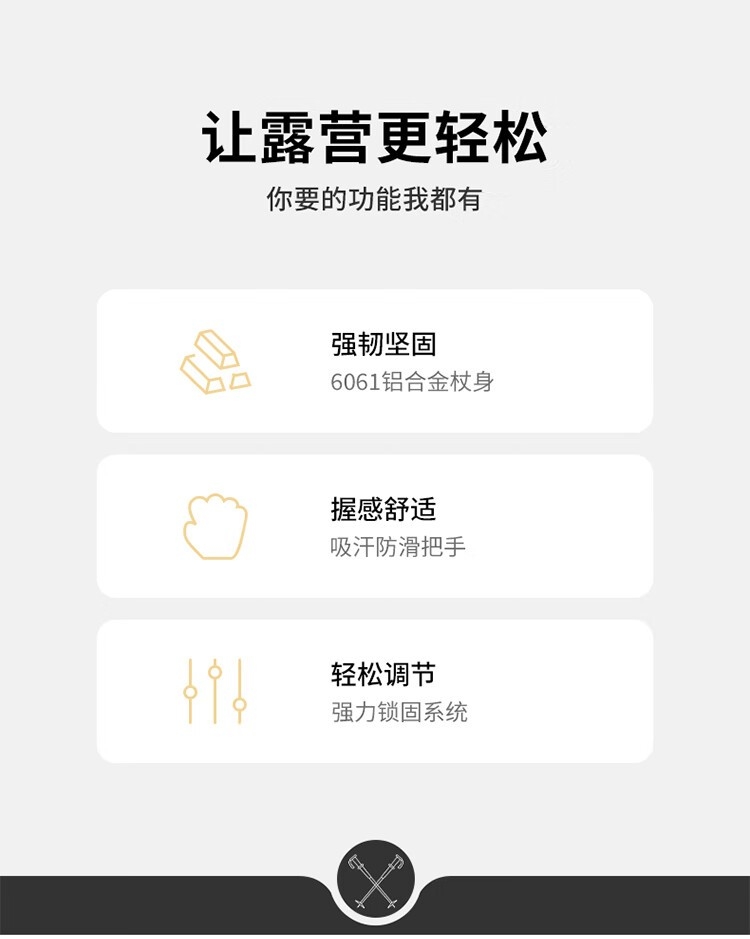 让露营更轻松

你要的功能我都有

强韧坚固

6061铝合金杖身

握感舒适

吸汗防滑把手

轻松调节

强力锁固系统