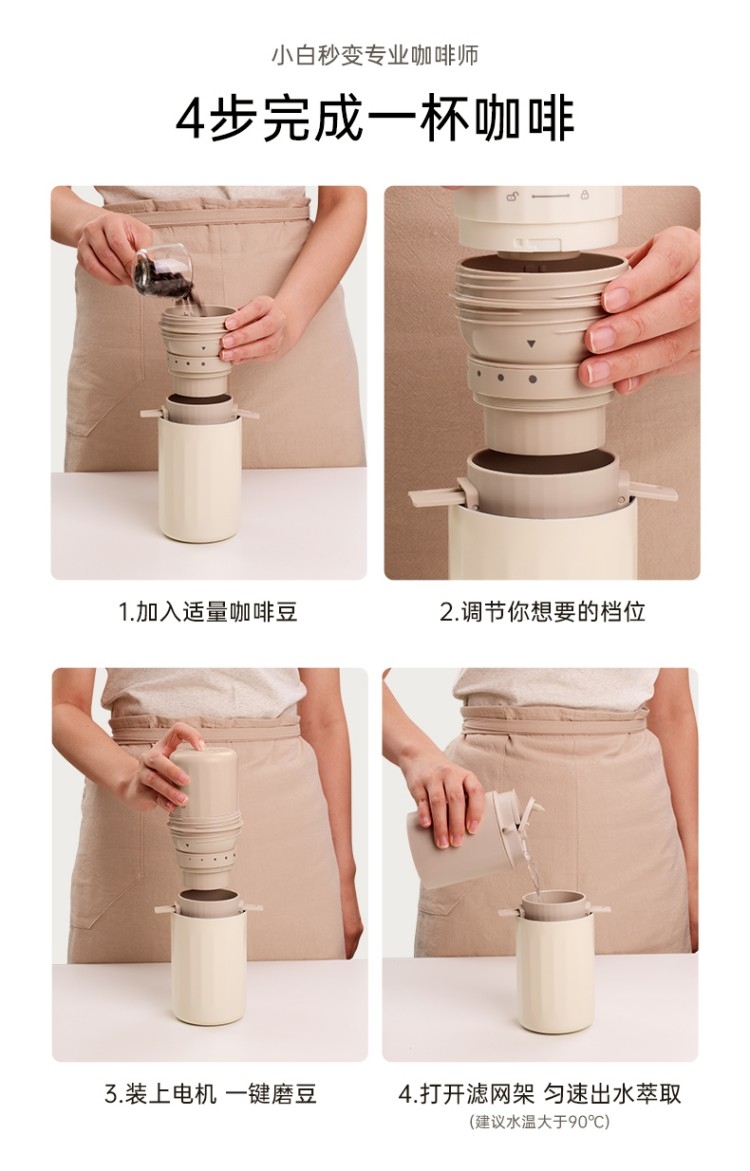 小白秒变专业咖啡师

4步完成一杯咖啡

1.加入适量咖啡豆

2.调节你想要的档位

3.装上电机 一键磨豆

4.打开滤网架 匀速出水萃取
(建议水温大于90℃)