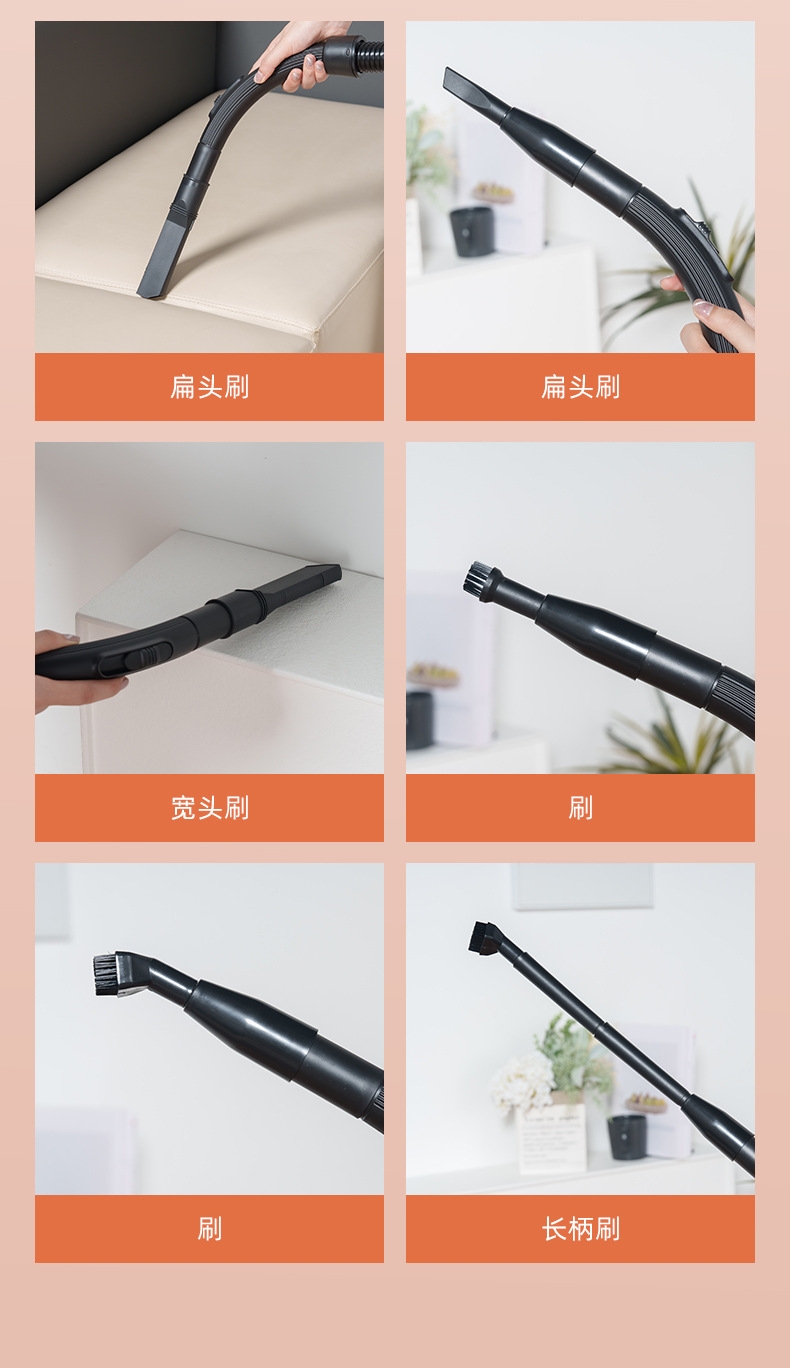 扁头刷

扁头刷

宽头刷

刷

刷

长柄刷