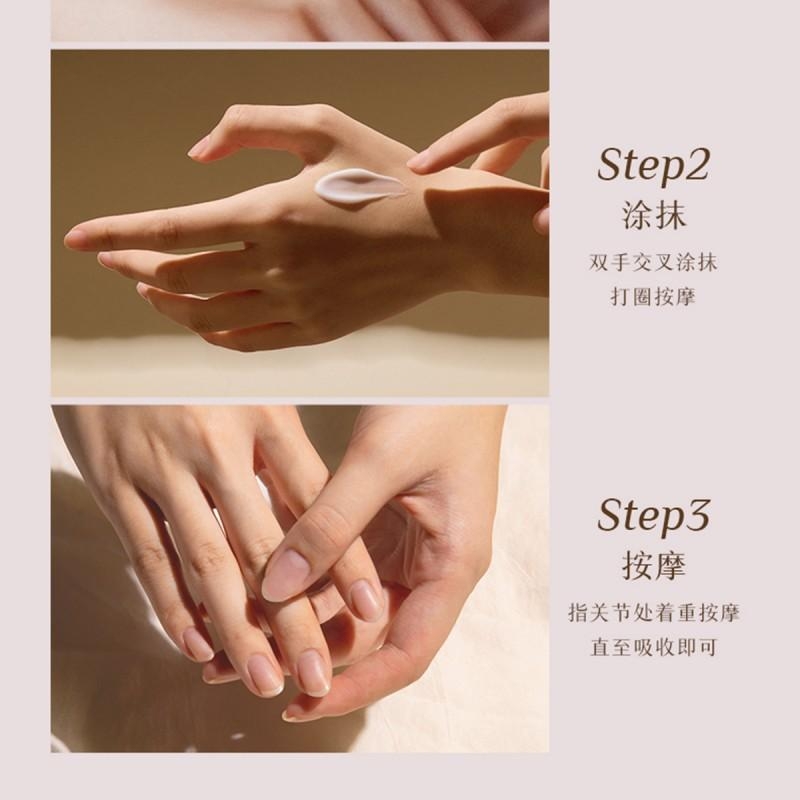 Step2
涂抹

双手交叉涂抹
打圈按摩

Step3
按摩

指关节处着重按摩
直至吸收即可