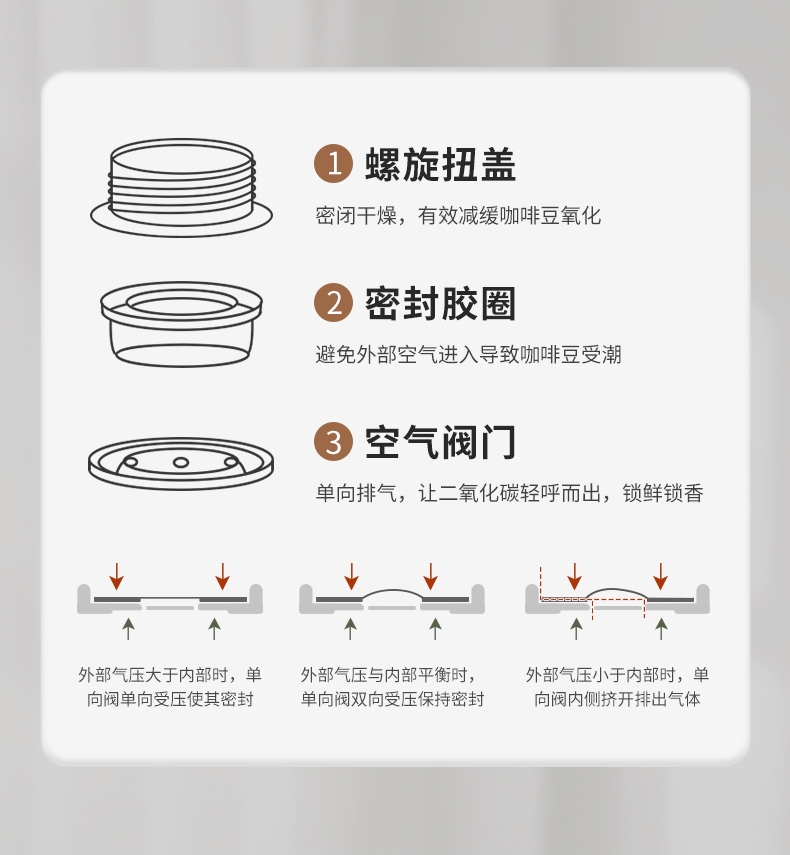 1 螺旋扭盖

密闭干燥，有效减缓咖啡豆氧化

2 密封胶圈

避免外部空气进入导致咖啡豆受潮

3 空气阀门

单向排气，让二氧化碳轻呼而出，锁鲜锁香

外部气压大于内部时，单向阀单向受压使其密封

外部气压与内部平衡时，单向阀双向受压保持密封

外部气压小于内部时，单向阀内侧挤开排出气体