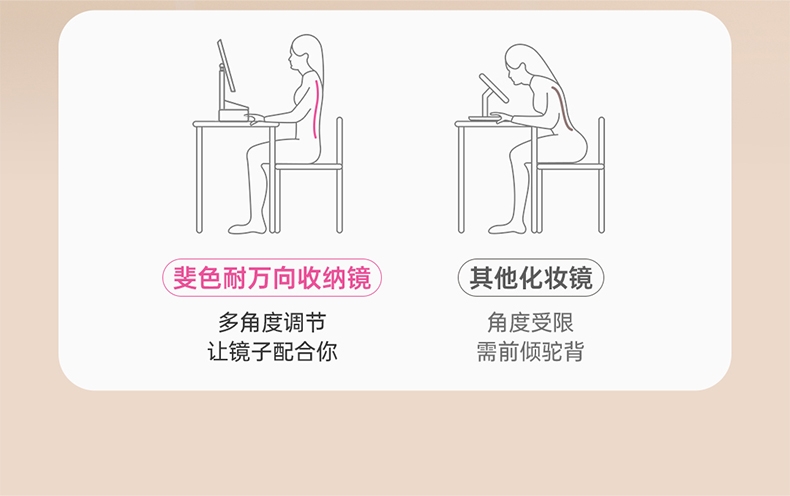 斐色耐万向收纳镜

多角度调节
让镜子配合你

其他化妆镜

角度受限
需前倾驼背