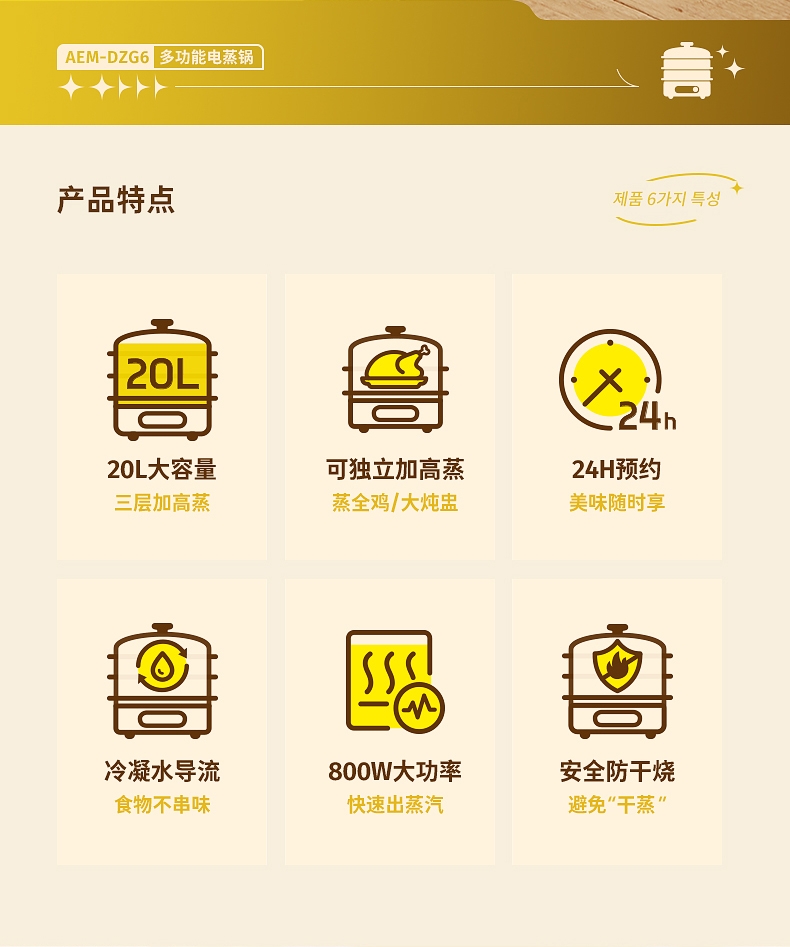 AEM-DZG6 多功能电蒸锅

产品特点

제품 6가지 특성

20L

20L大容量
三层加高蒸

可独立加高蒸
蒸全鸡/大炖盅

24h

24H预约
美味随时享

冷凝水导流
食物不串味

800W大功率
快速出蒸汽

安全防干烧
避免“干蒸”