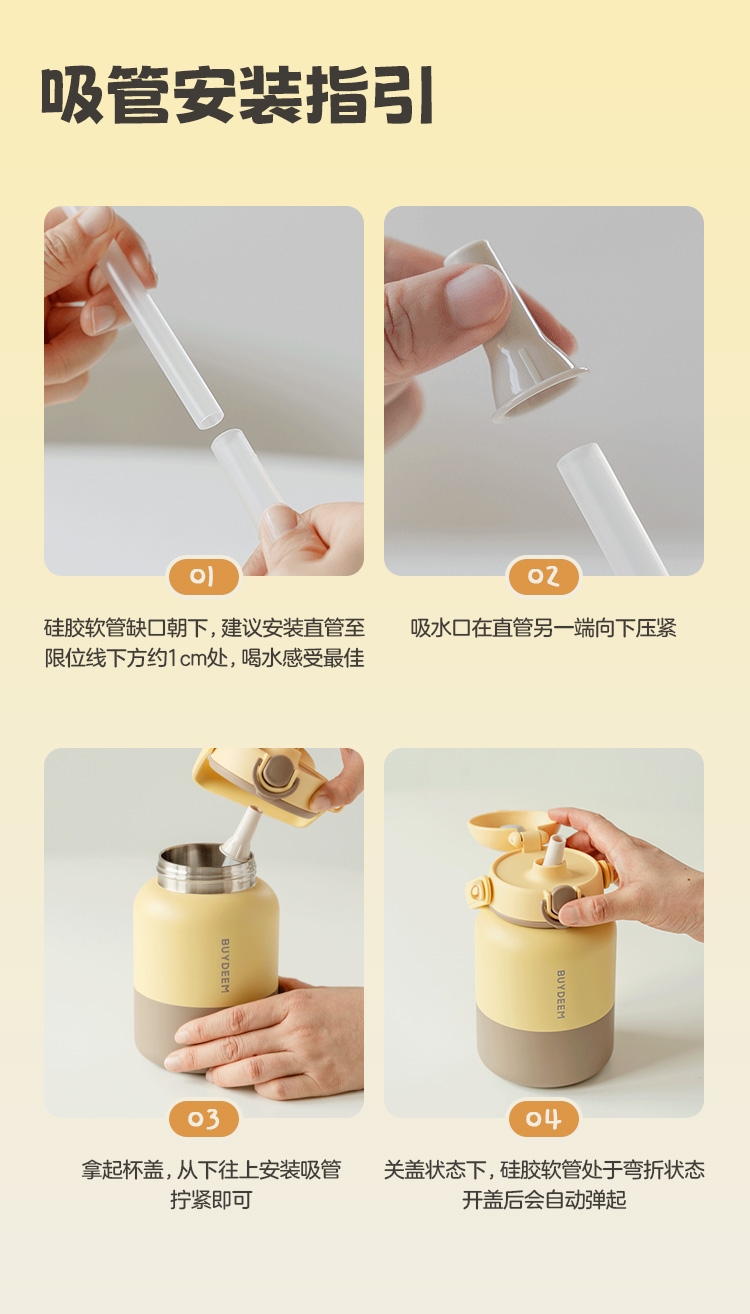 吸管安装指引

01

硅胶软管缺口朝下，建议安装直管至限位线下方约1cm处，喝水感受最佳

02

吸水口在直管另一端向下压紧

BUYDEEM

03

拿起杯盖，从下往上安装吸管拧紧即可

BUYDEEM

04

关盖状态下，硅胶软管处于弯折状态开盖后会自动弹起