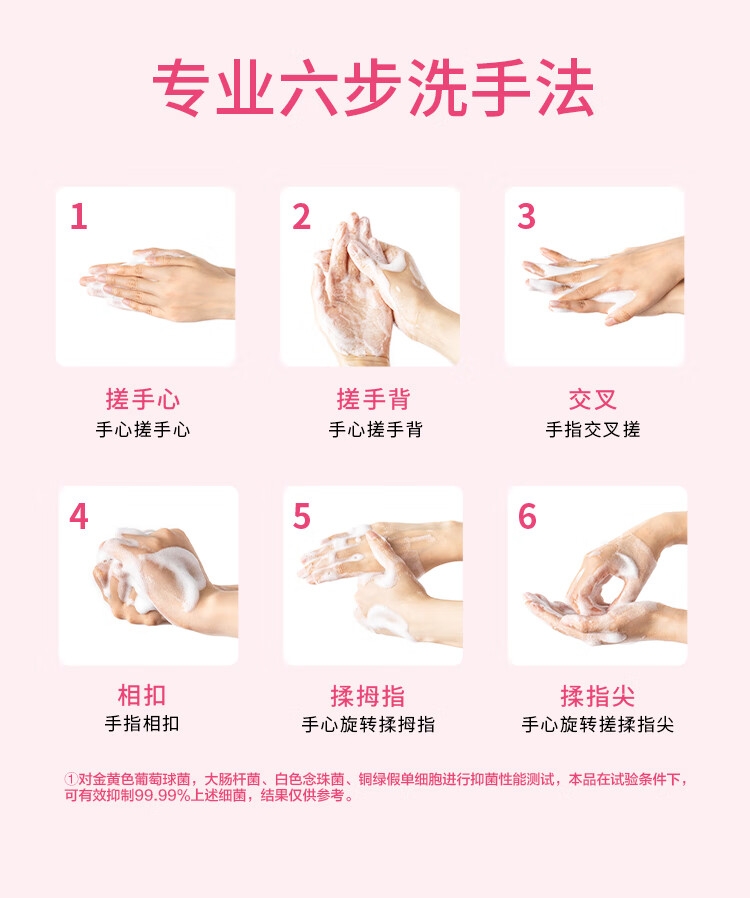 专业六步洗手法

1

搓手心
手心搓手心

2

搓手背
手心搓手背

3

交叉
手指交叉搓

4

相扣
手指相扣

5

揉拇指
手心旋转揉拇指

6

揉指尖
手心旋转搓揉指尖

①对金黄色葡萄球菌，大肠杆菌、白色念珠菌、铜绿假单细胞进行抑菌性能测试，本品在试验条件下，可有效抑制99.99%上述细菌，结果仅供参考。