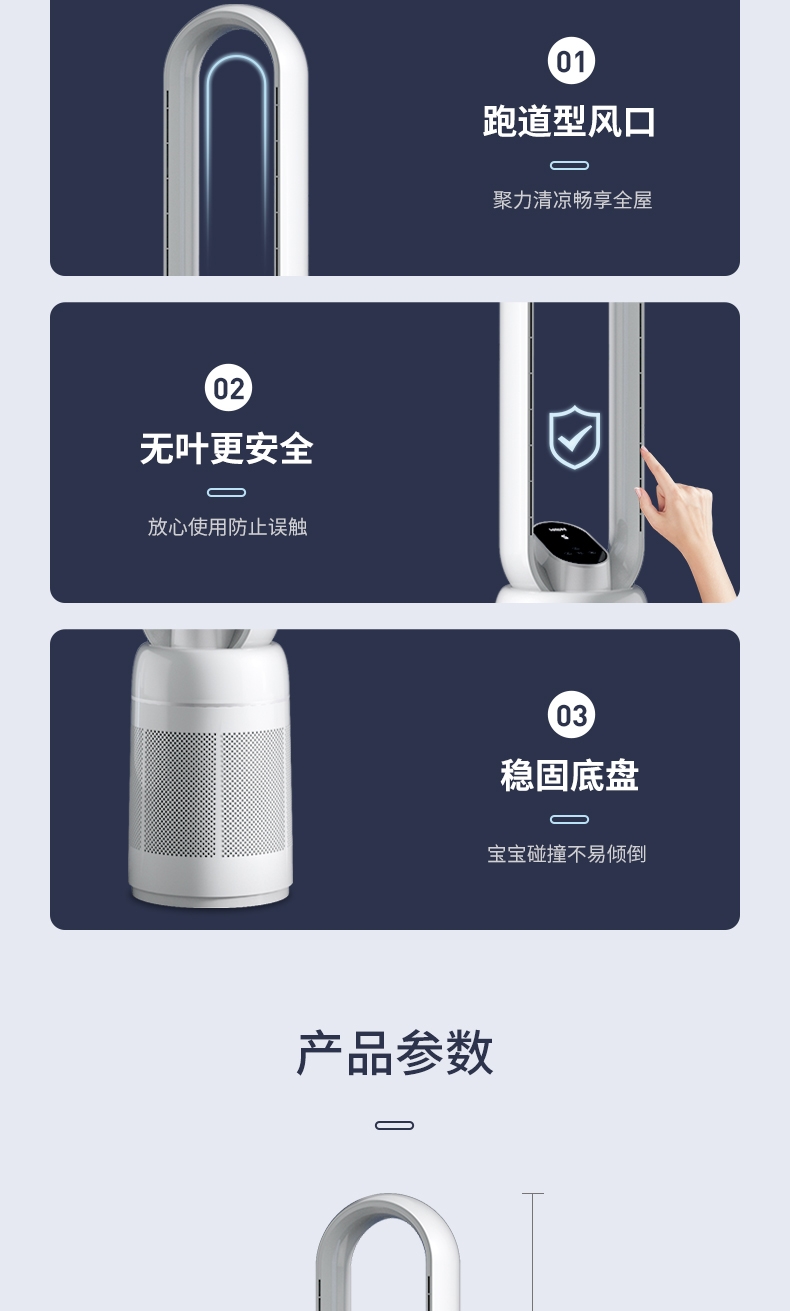 01

跑道型风口

聚力清凉畅享全屋

02

无叶更安全

放心使用防止误触

03

稳固底盘

宝宝碰撞不易倾倒

产品参数