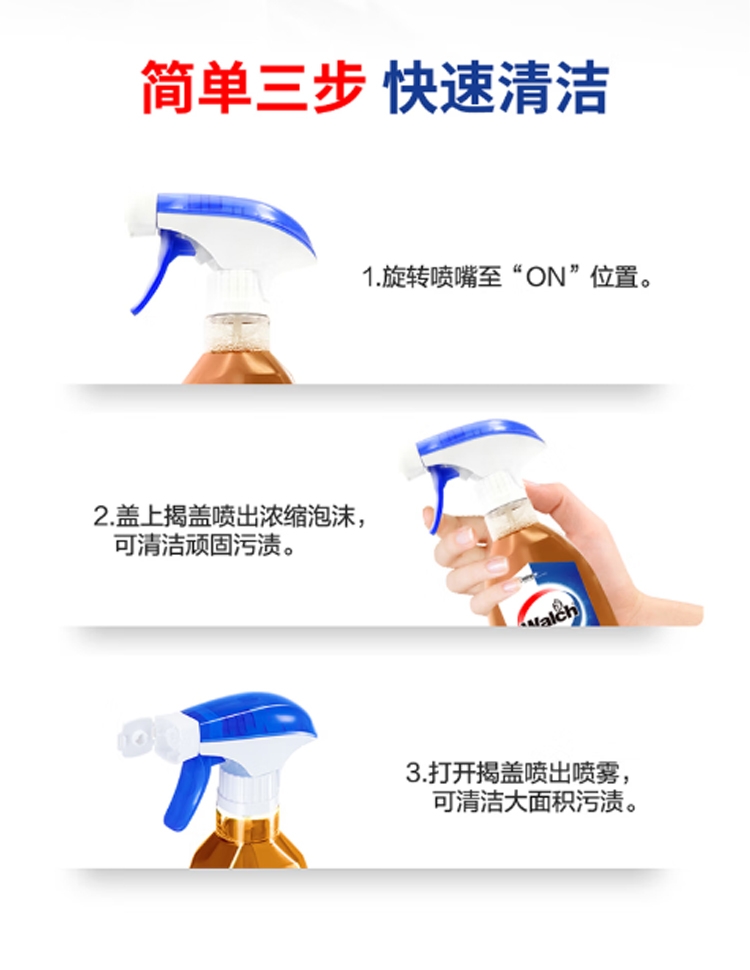 简单三步 快速清洁

1.旋转喷嘴至“ON”位置。

2.盖上揭盖喷出浓缩泡沫，可清洁顽固污渍。

Walch

3.打开揭盖喷出喷雾，可清洁大面积污渍。